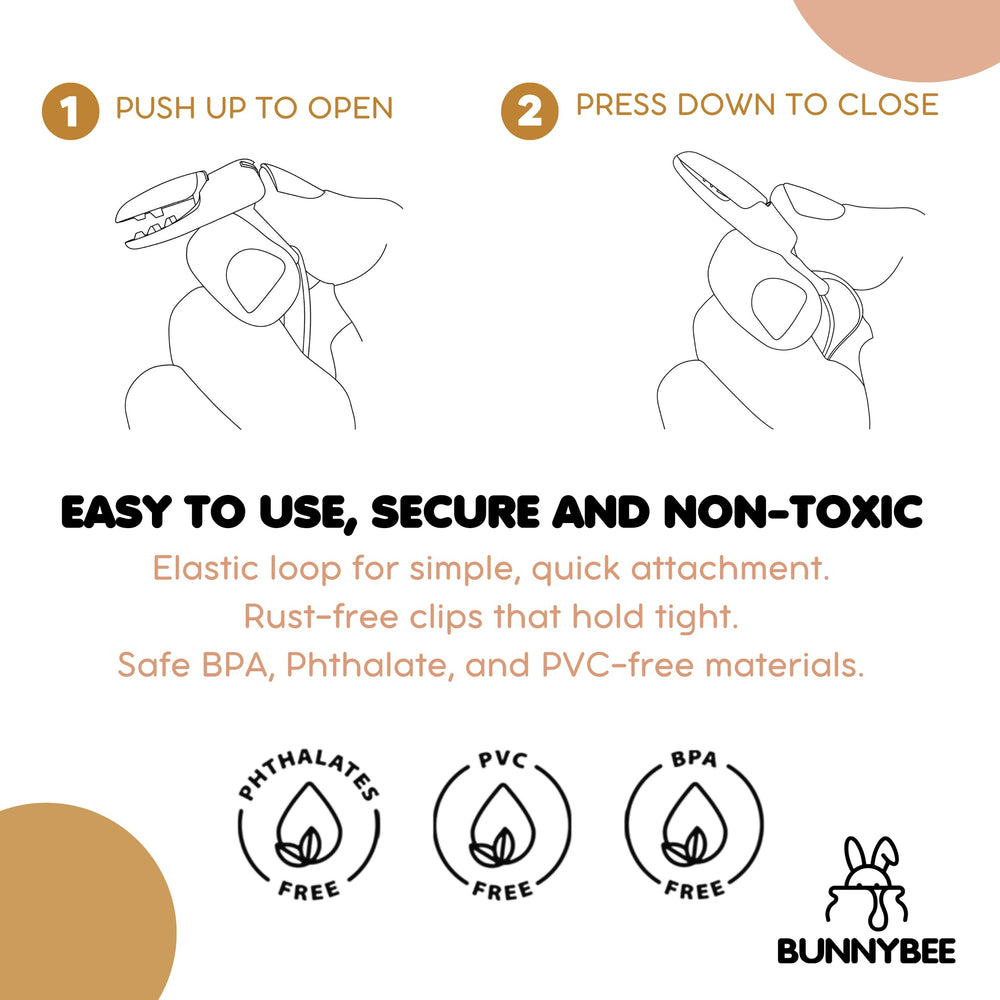 1 PUSH UP TO OPEN

2 PRESS DOWN TO CLOSE

EASY TO USE, SECURE AND NON-TOXIC

Elastic loop for simple, quick attachment.
Rust-free clips that hold tight.
Safe BPA, Phthalate, and PVC-free materials.

PHTHALATES FREE

PVC FREE

BPA FREE

BUNNYBEE