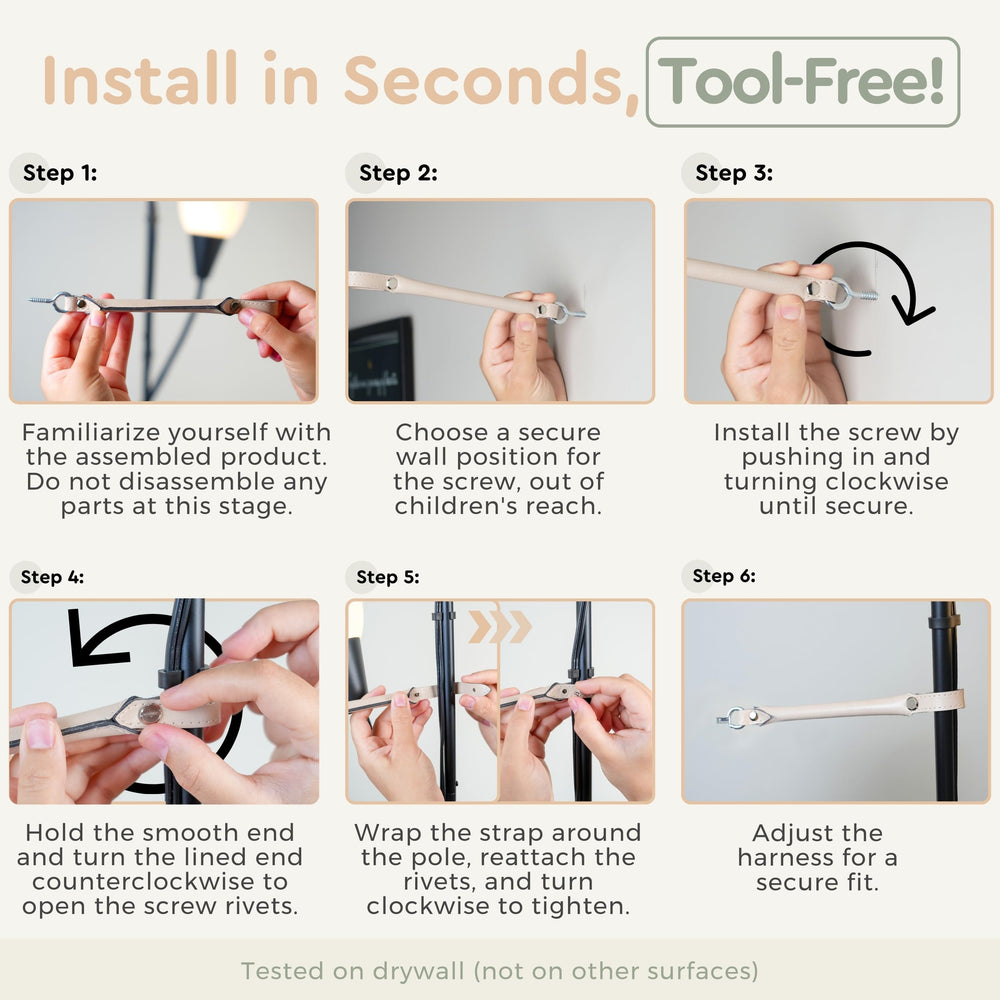 Install in Seconds, Tool-Free!

Step 1:

Familiarize yourself with the assembled product. Do not disassemble any parts at this stage.

Step 2:

Choose a secure wall position for the screw, out of children's reach.

Step 3:

Install the screw by pushing in and turning clockwise until secure.

Step 4:

Hold the smooth end and turn the lined end counterclockwise to open the screw rivets.

Step 5:

Wrap the strap around the pole, reattach the rivets, and turn clockwise to tighten.

Step 6:

Adjust the harness for a secure fit.

Tested on drywall (not on other surfaces)