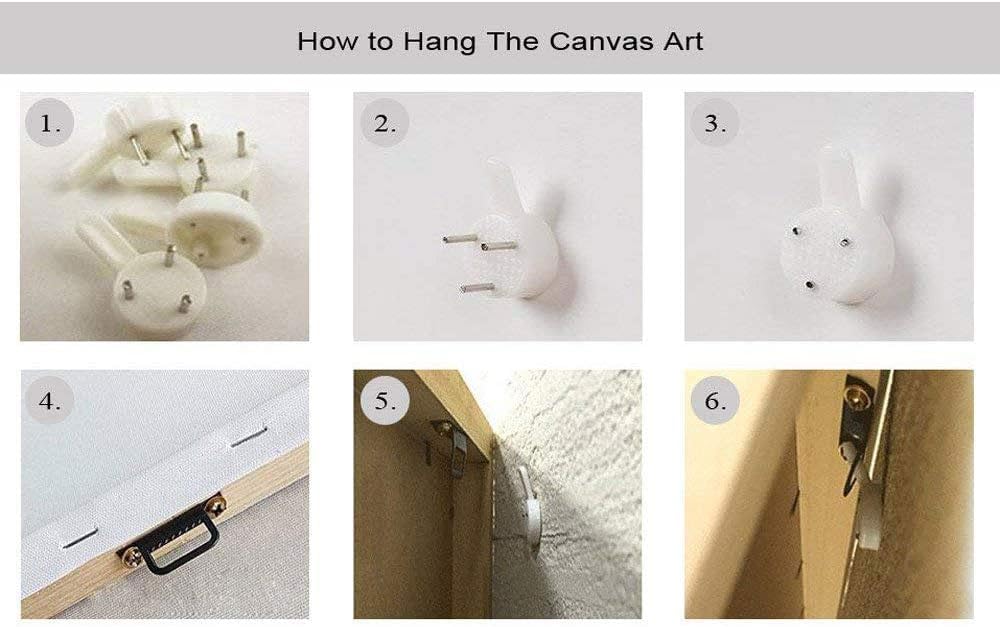 How to Hang The Canvas Art

1.

2.

3.

4.

5.

6.