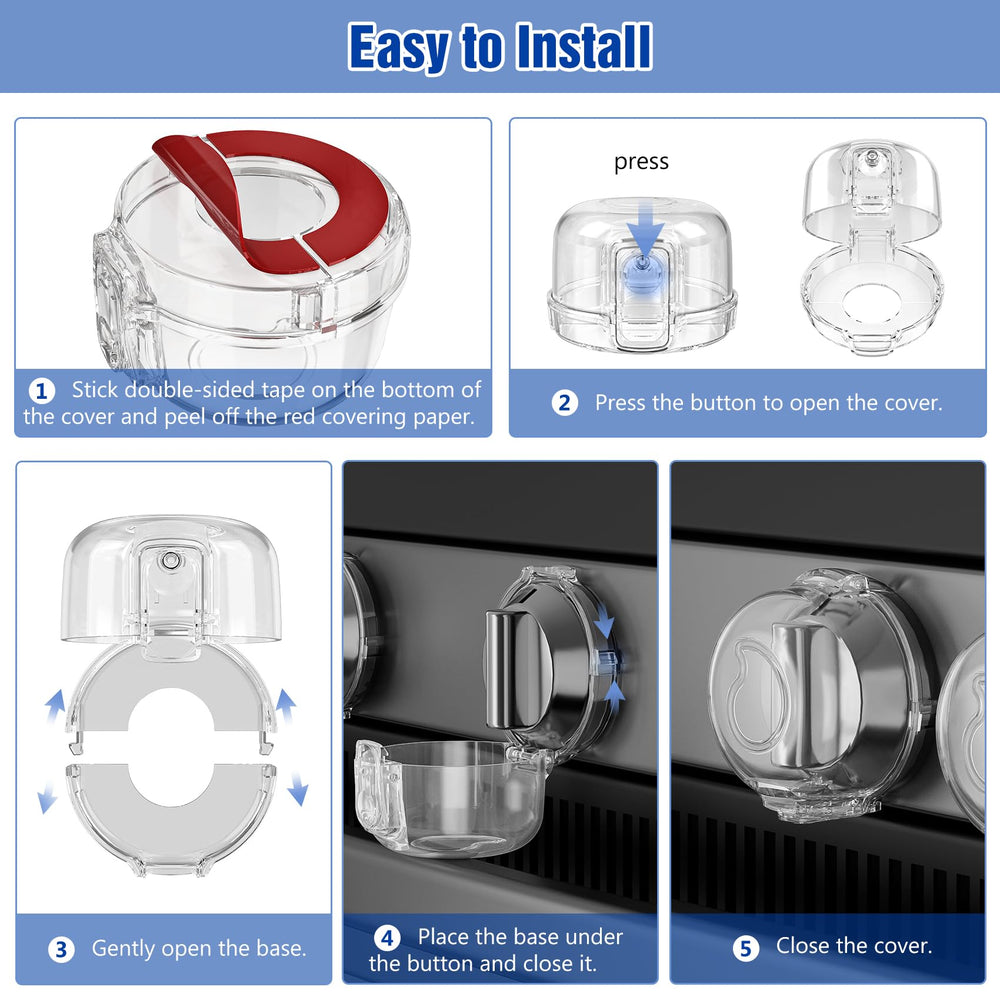 Easy to Install

1 Stick double-sided tape on the bottom of the cover and peel off the red covering paper.

press

2 Press the button to open the cover.

3 Gently open the base.

4 Place the base under the button and close it.

5 Close the cover.