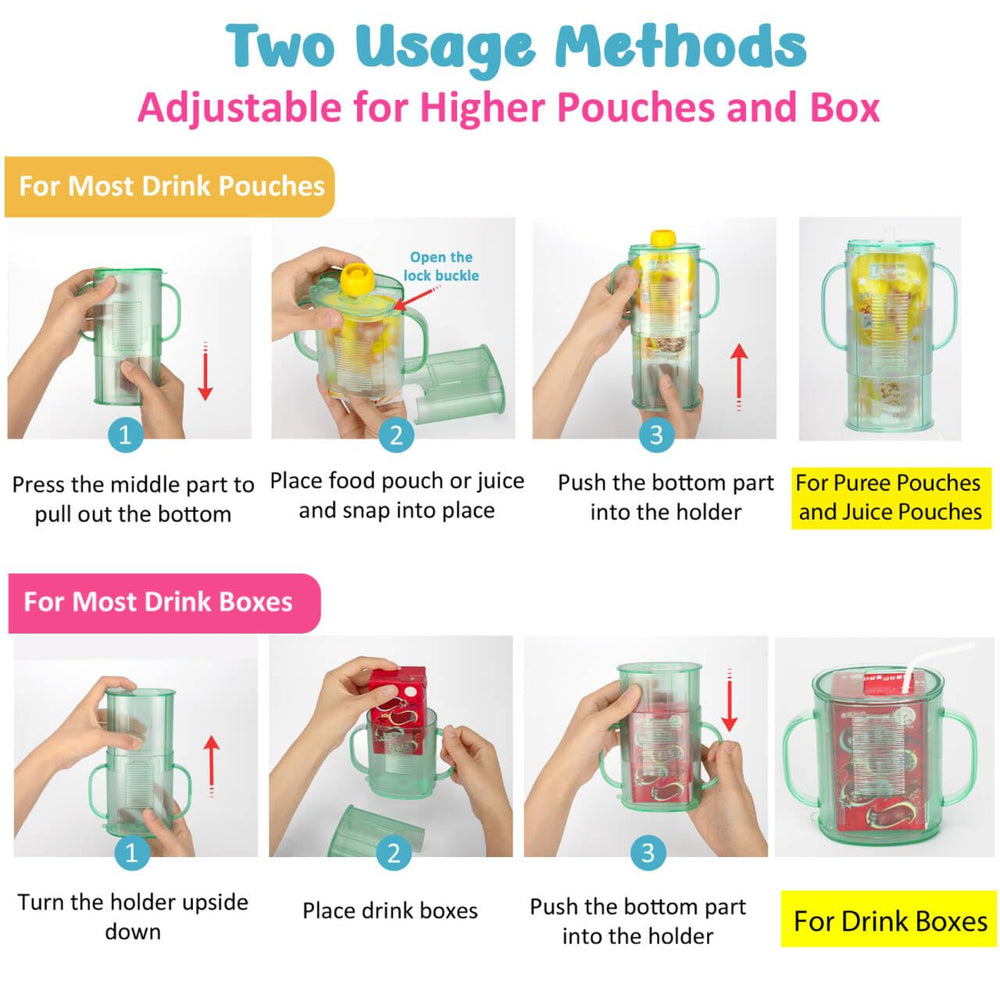 Two Usage Methods
Adjustable for Higher Pouches and Box

For Most Drink Pouches

Open the lock buckle

1
Press the middle part to pull out the bottom

2
Place food pouch or juice and snap into place

3
Push the bottom part into the holder

For Puree Pouches and Juice Pouches

For Most Drink Boxes

1
Turn the holder upside down

2
Place drink boxes

3
Push the bottom part into the holder

For Drink Boxes