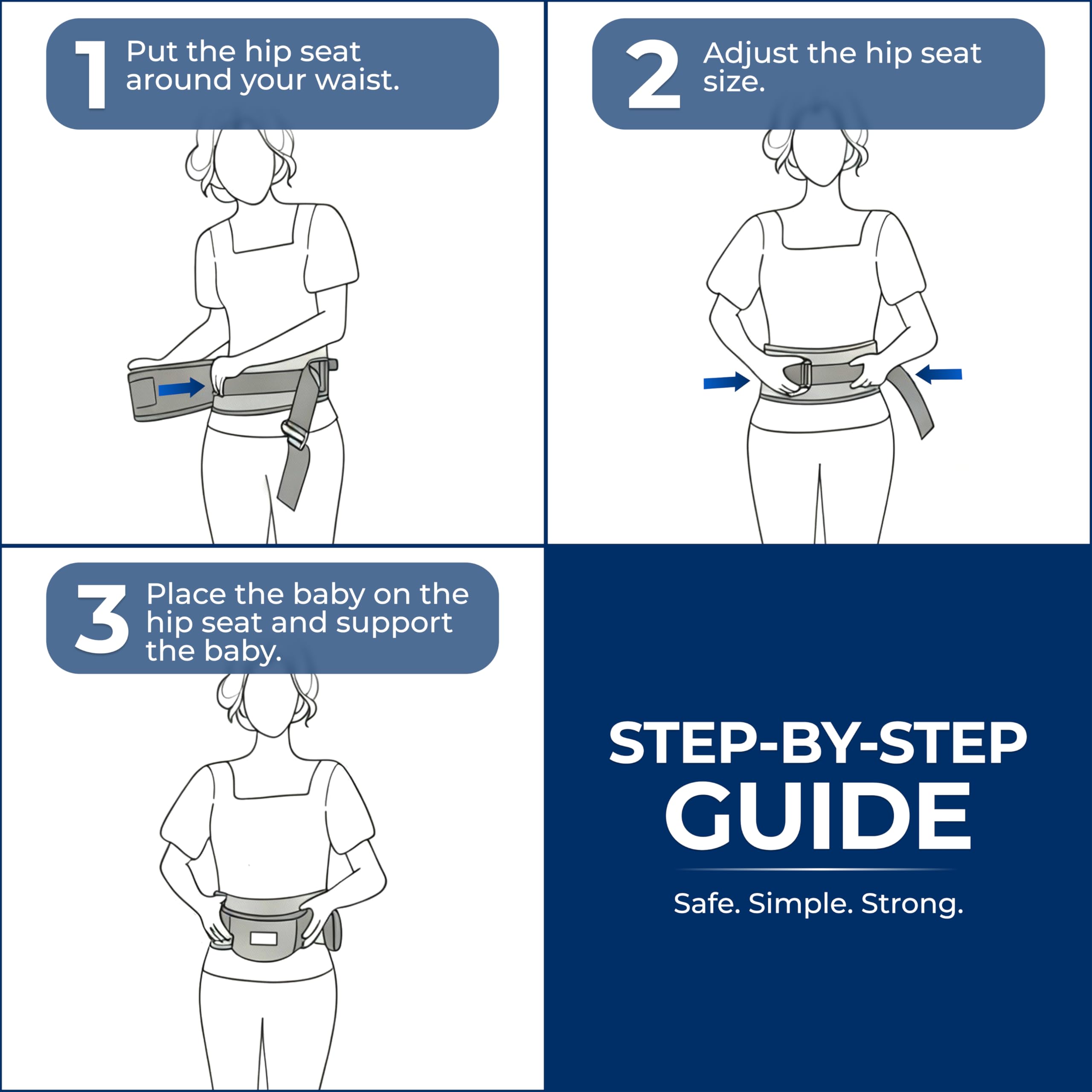 1 Put the hip seat around your waist.

2 Adjust the hip seat size.

3 Place the baby on the hip seat and support the baby.

STEP-BY-STEP GUIDE

Safe. Simple. Strong.