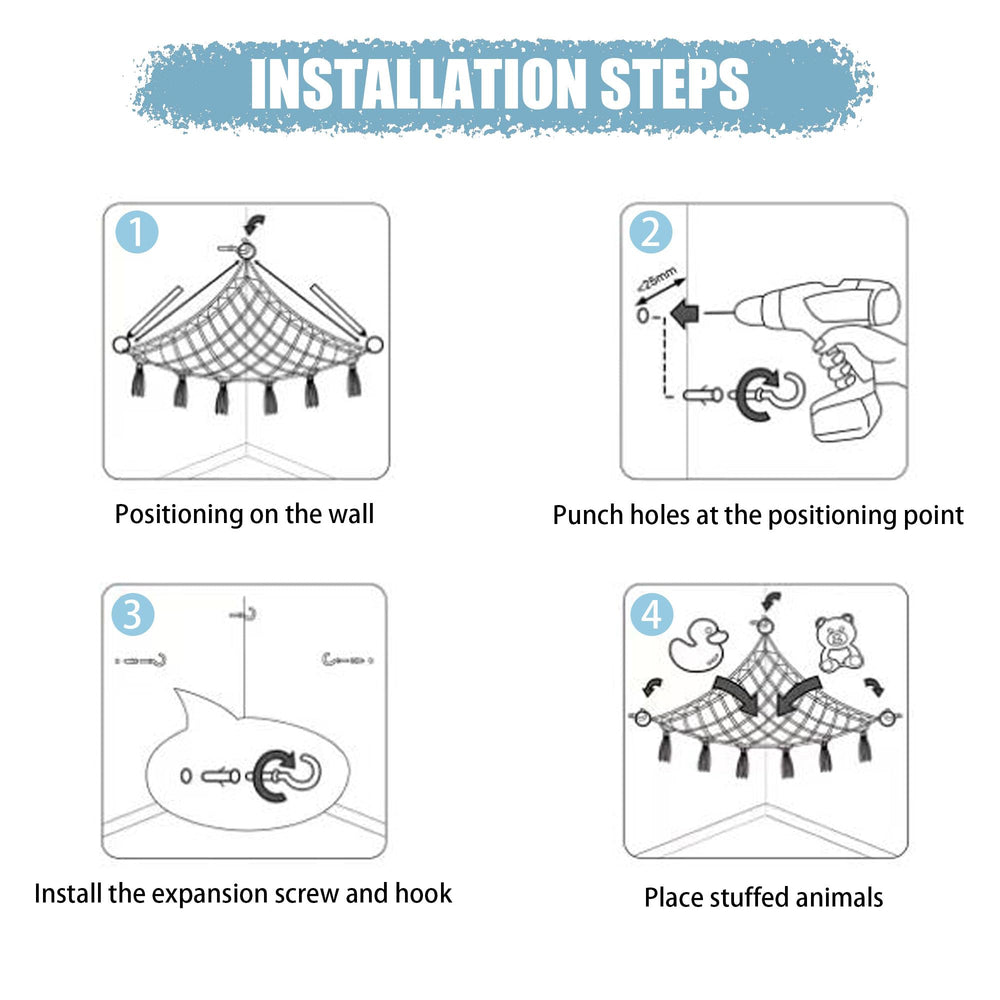 INSTALLATION STEPS

1

Positioning on the wall

2

25mm

Punch holes at the positioning point

3

Install the expansion screw and hook

4

Place stuffed animals