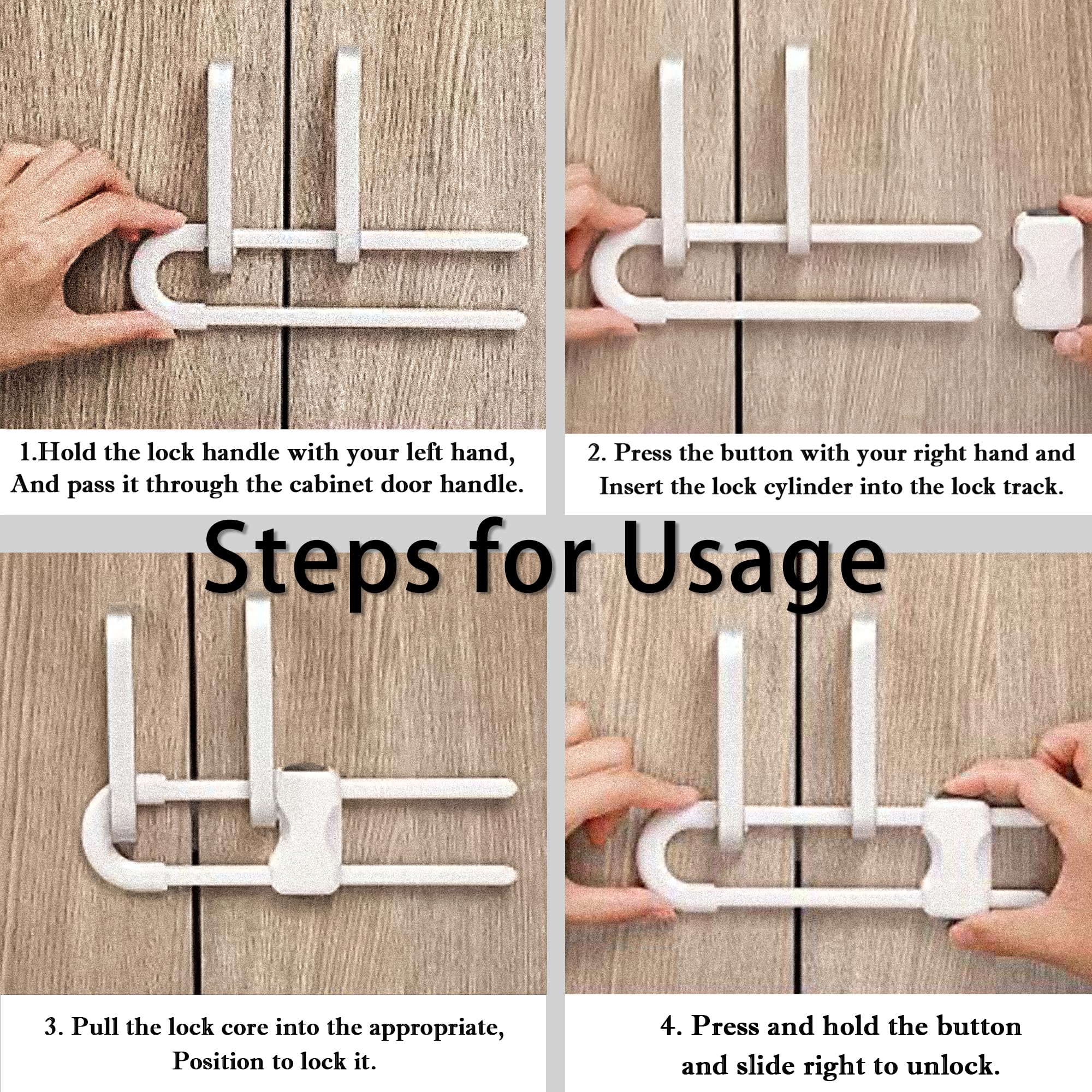 1.Hold the lock handle with your left hand, And pass it through the cabinet door handle.

2. Press the button with your right hand and Insert the lock cylinder into the lock track.

Steps for Usage

3. Pull the lock core into the appropriate, Position to lock it.

4. Press and hold the button and slide right to unlock.