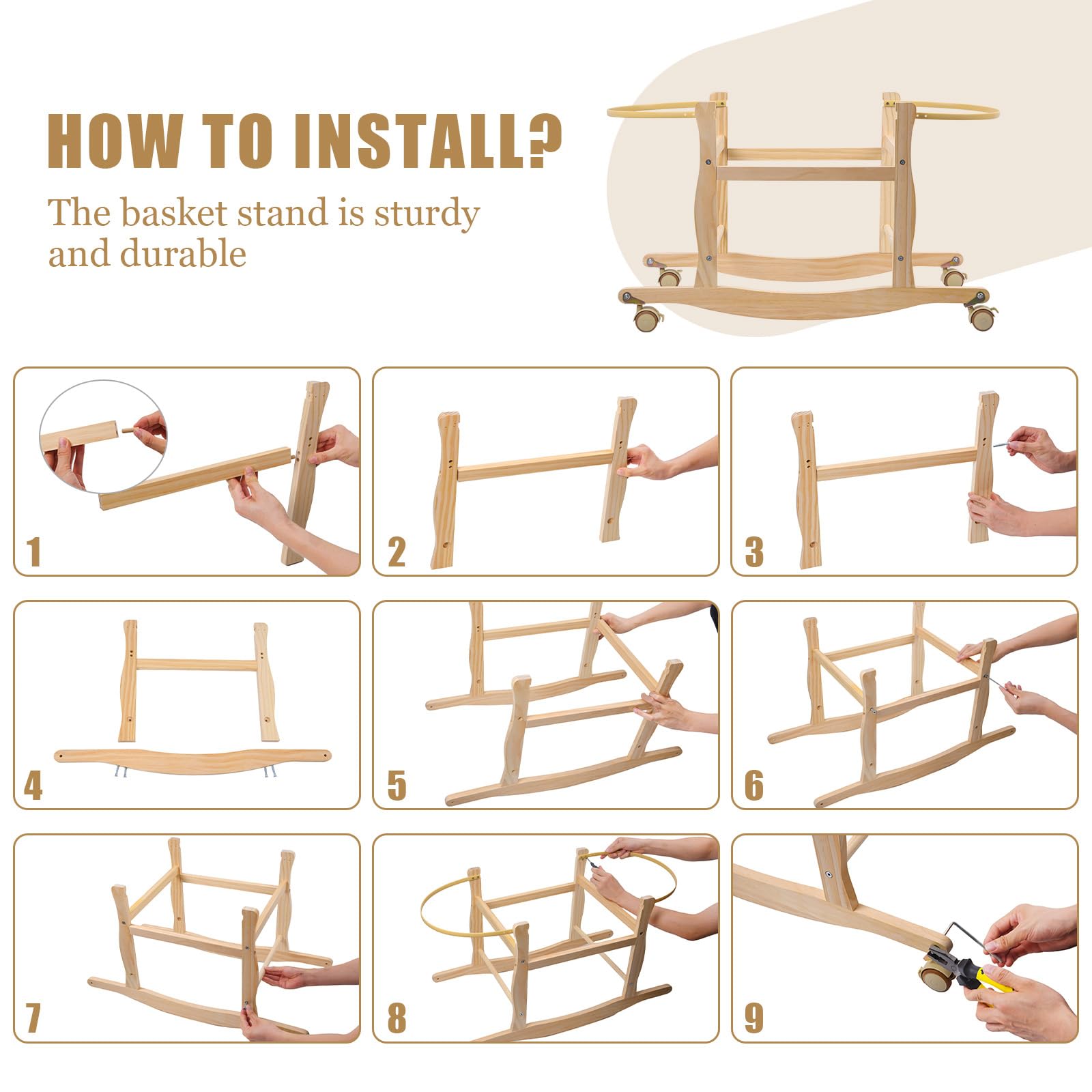 HOW TO INSTALL?

The basket stand is sturdy and durable

1

2

3

4

5

6

7

8

9