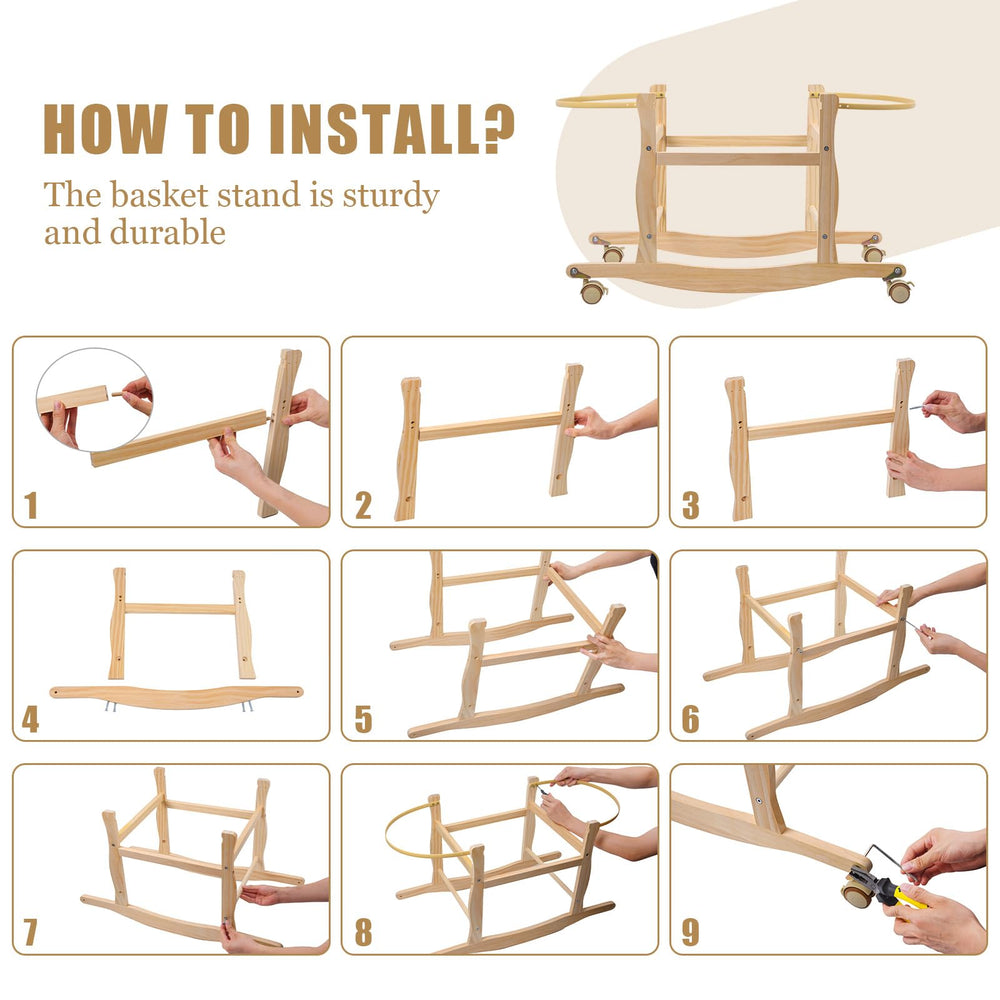 HOW TO INSTALL?

The basket stand is sturdy and durable

1

2

3

4

5

6

7

8

9