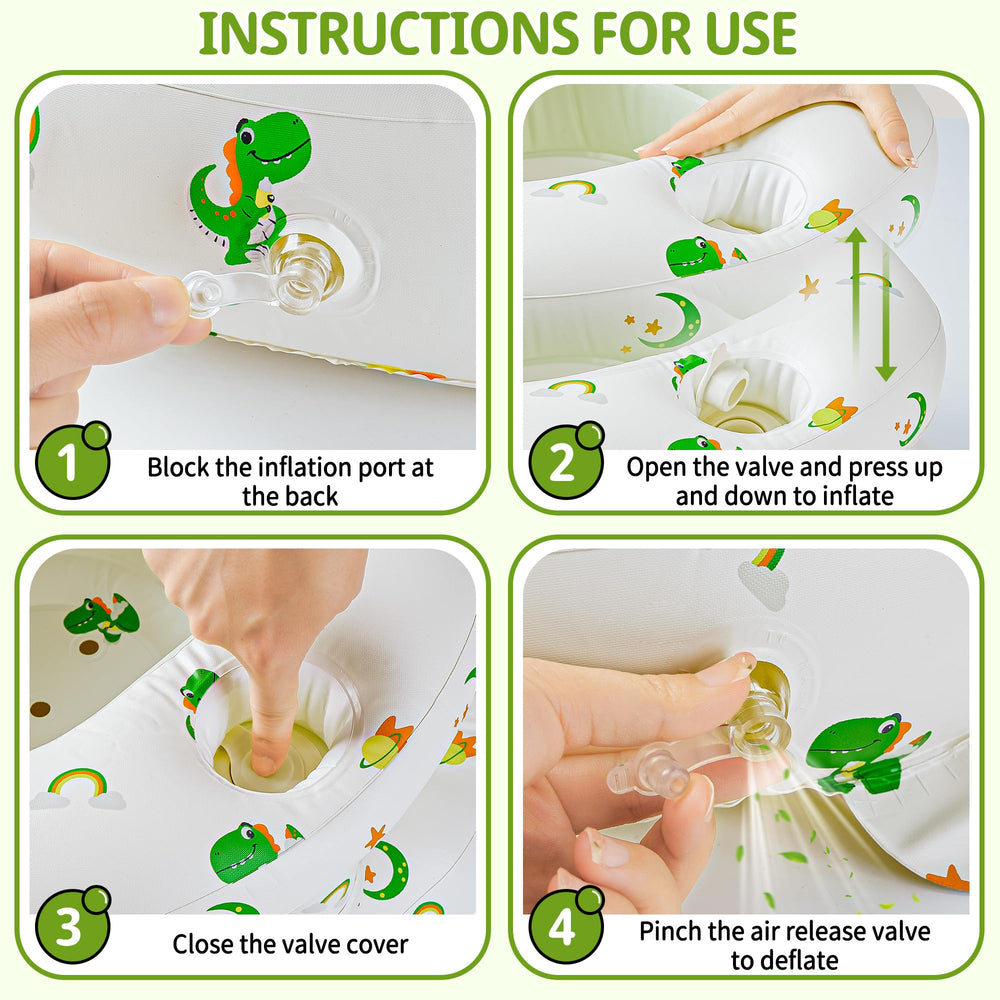 INSTRUCTIONS FOR USE

1
Block the inflation port at the back

2
Open the valve and press up and down to inflate

3
Close the valve cover

4
Pinch the air release valve to deflate