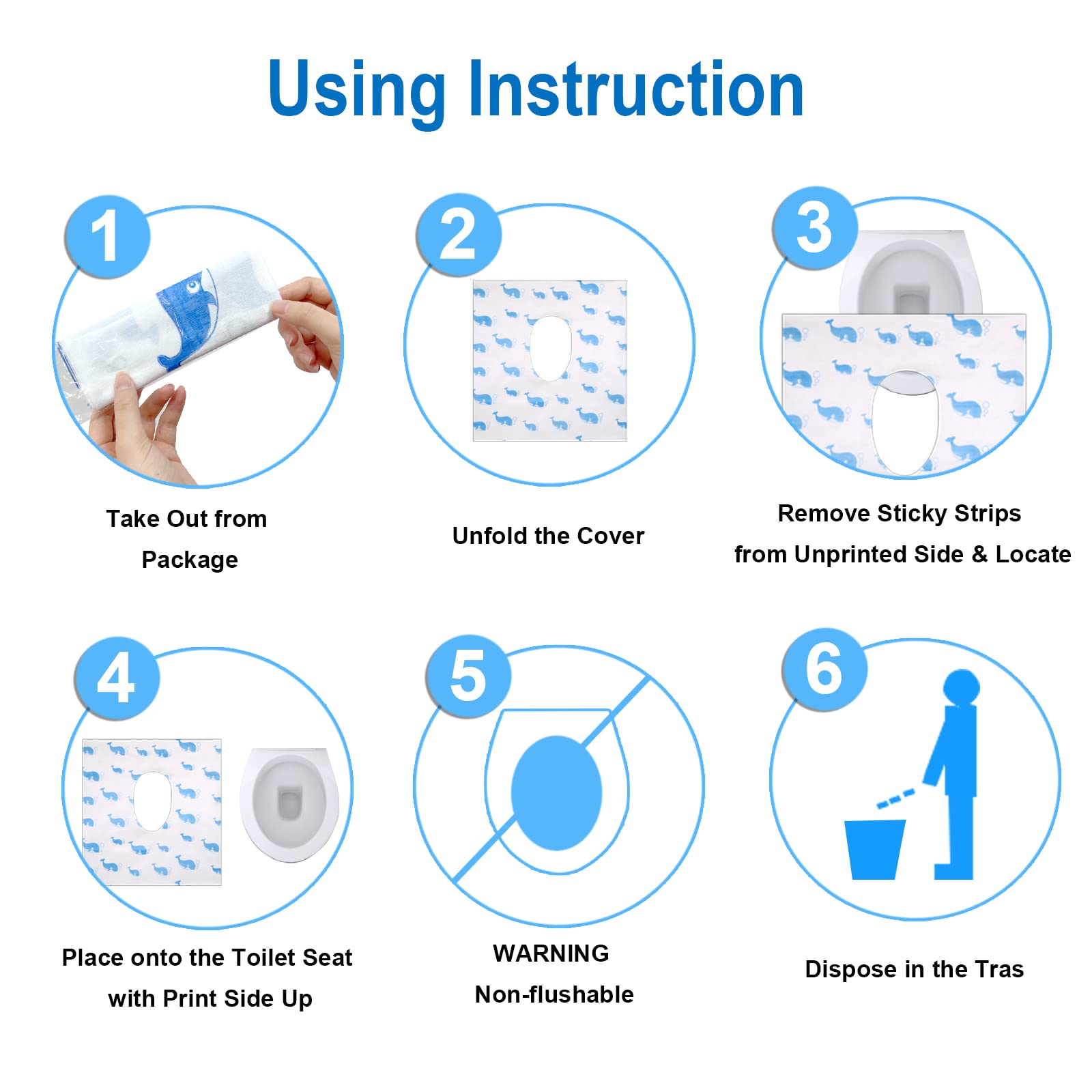 Using Instruction

1

Take Out from Package

2

Unfold the Cover

3

Remove Sticky Strips from Unprinted Side & Locate

4

Place onto the Toilet Seat with Print Side Up

5

WARNING Non-flushable

6

Dispose in the Tras