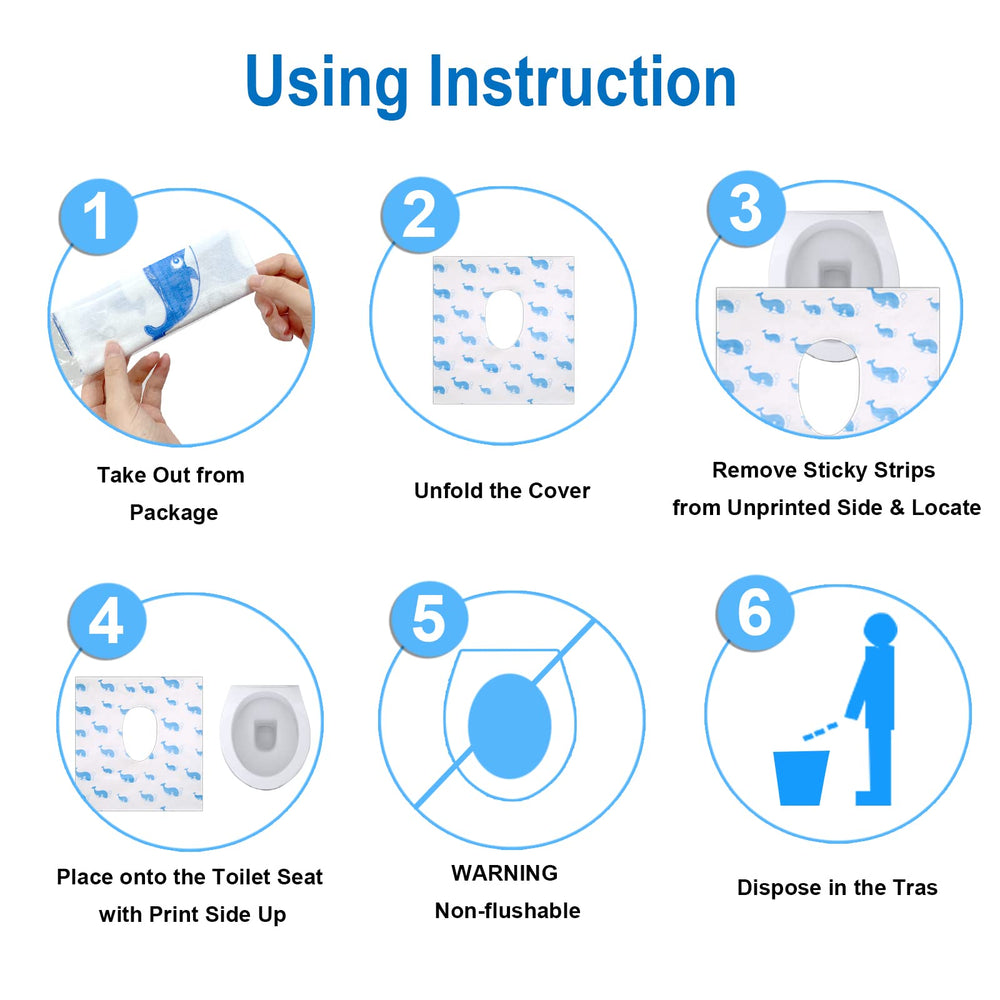 Using Instruction

1

Take Out from Package

2

Unfold the Cover

3

Remove Sticky Strips from Unprinted Side & Locate

4

Place onto the Toilet Seat with Print Side Up

5

WARNING Non-flushable

6

Dispose in the Tras