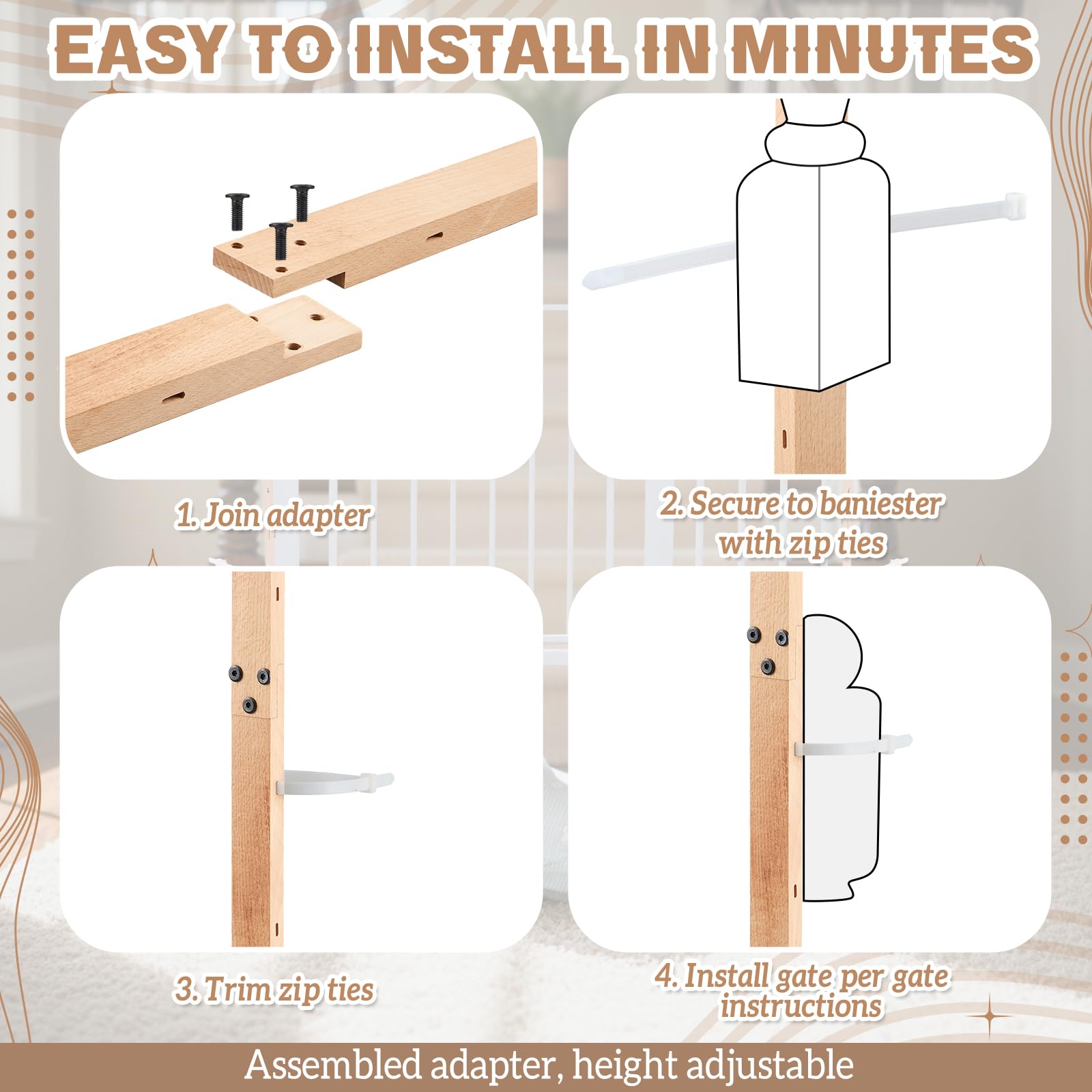 EASY TO INSTALL IN MINUTES

1. Join adapter

2. Secure to baniester with zip ties

3. Trim zip ties

4. Install gate per gate instructions

Assembled adapter, height adjustable