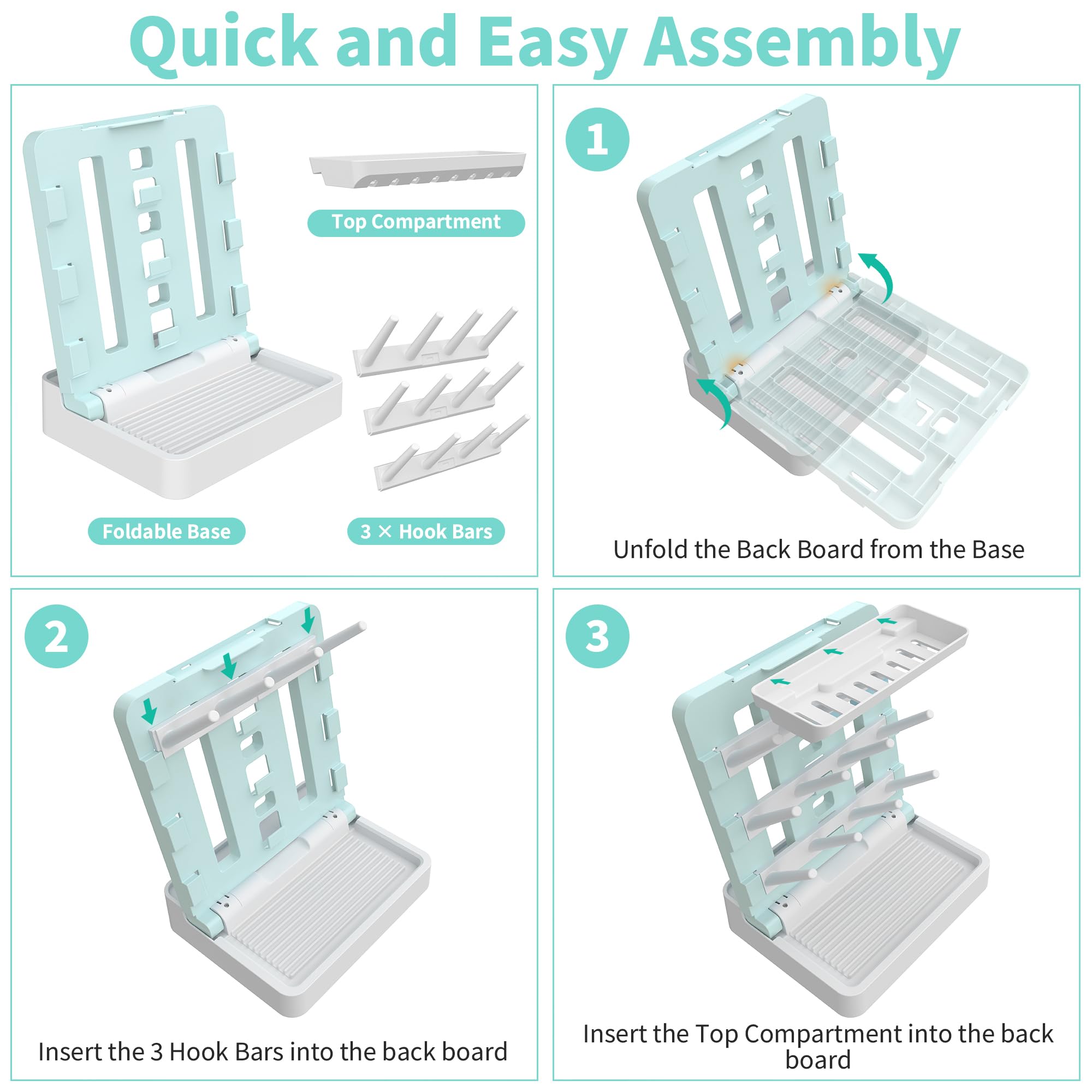 Quick and Easy Assembly

Top Compartment

Foldable Base

3 × Hook Bars

1

Unfold the Back Board from the Base

2

Insert the 3 Hook Bars into the back board

3

Insert the Top Compartment into the back board