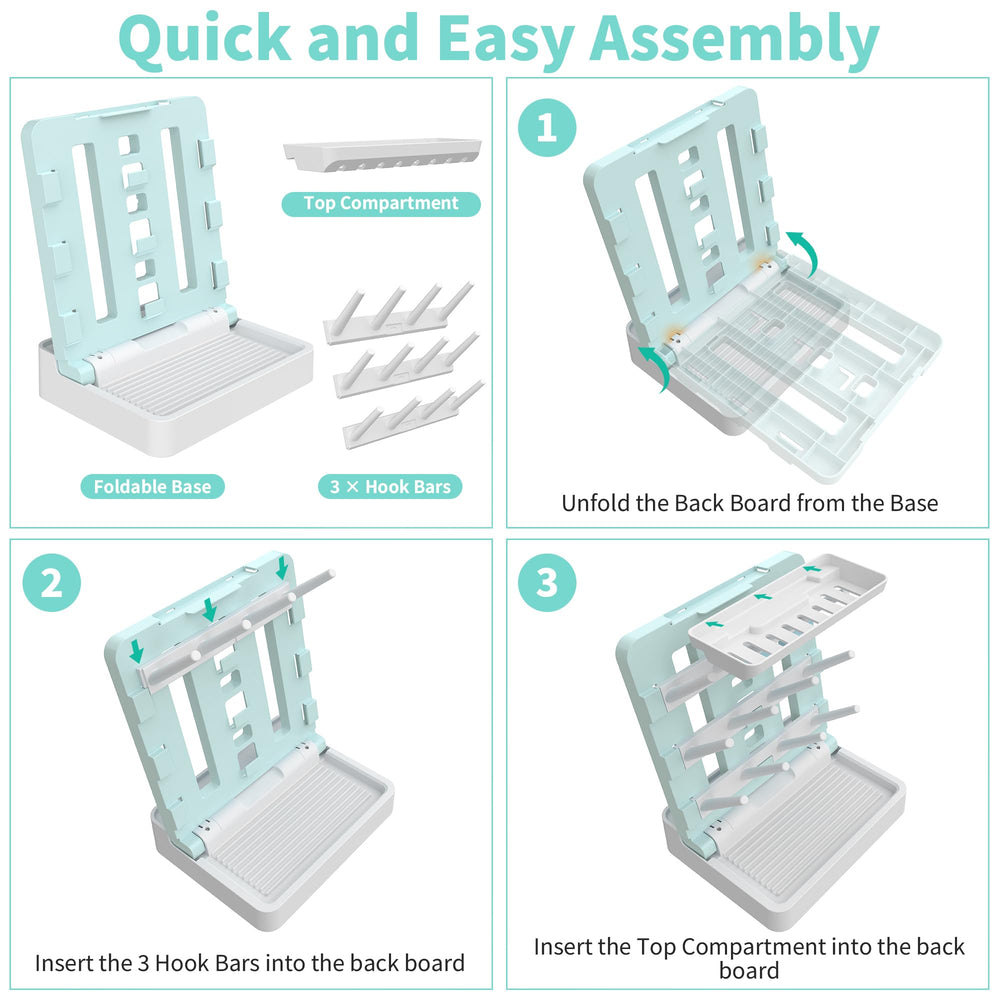 Quick and Easy Assembly

Top Compartment

Foldable Base

3 × Hook Bars

1

Unfold the Back Board from the Base

2

Insert the 3 Hook Bars into the back board

3

Insert the Top Compartment into the back board