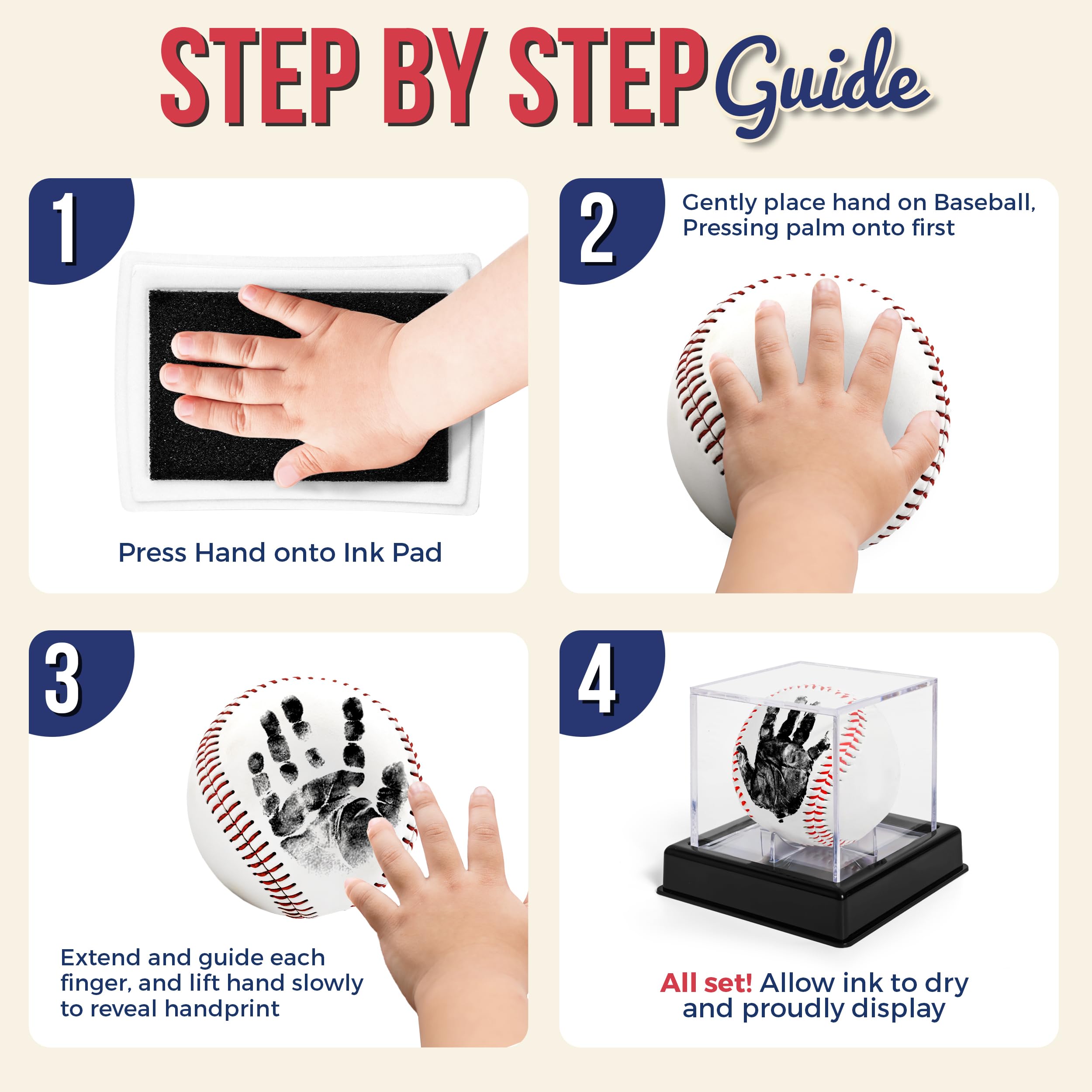 STEP BY STEP Guide

1

Press Hand onto Ink Pad

2

Gently place hand on Baseball, Pressing palm onto first

3

Extend and guide each finger, and lift hand slowly to reveal handprint

4

All set! Allow ink to dry and proudly display