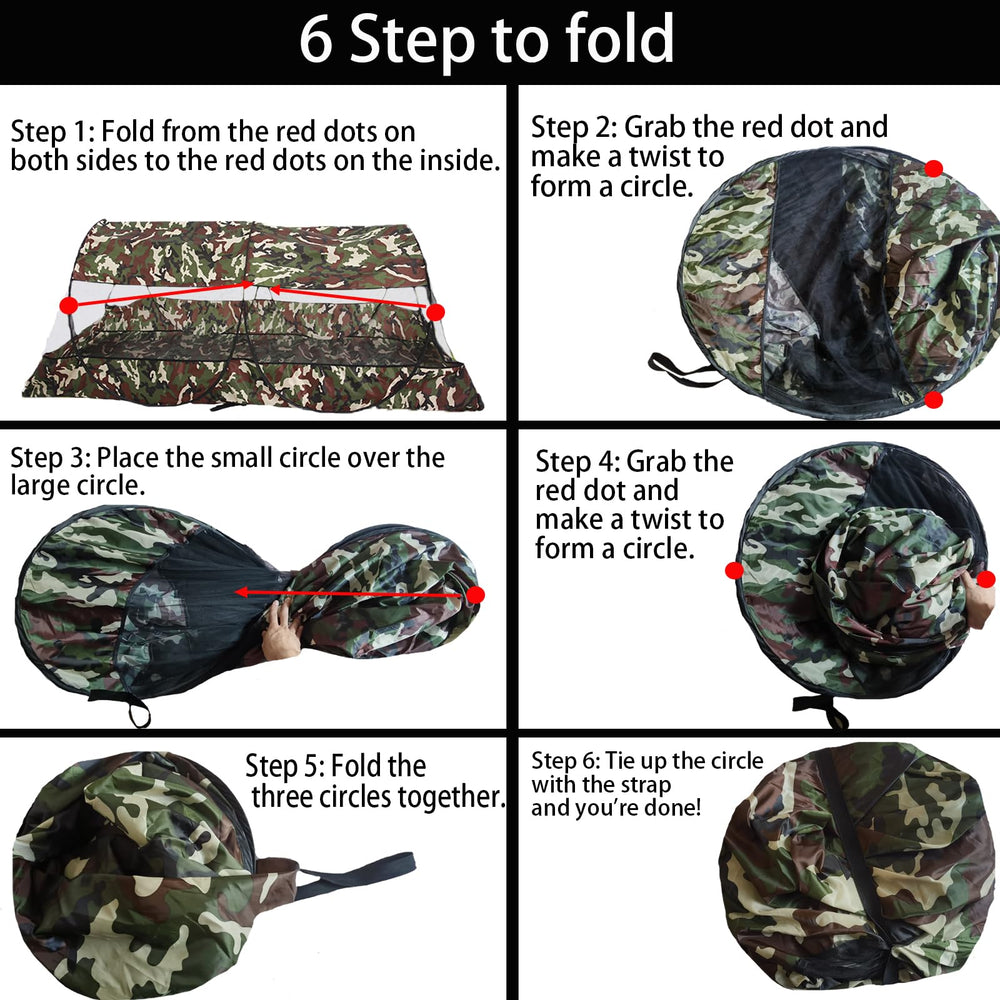 6 Step to fold

Step 1: Fold from the red dots on both sides to the red dots on the inside.

Step 2: Grab the red dot and make a twist to form a circle.

Step 3: Place the small circle over the large circle.

Step 4: Grab the red dot and make a twist to form a circle.

Step 5: Fold the three circles together.

Step 6: Tie up the circle with the strap and you're done!