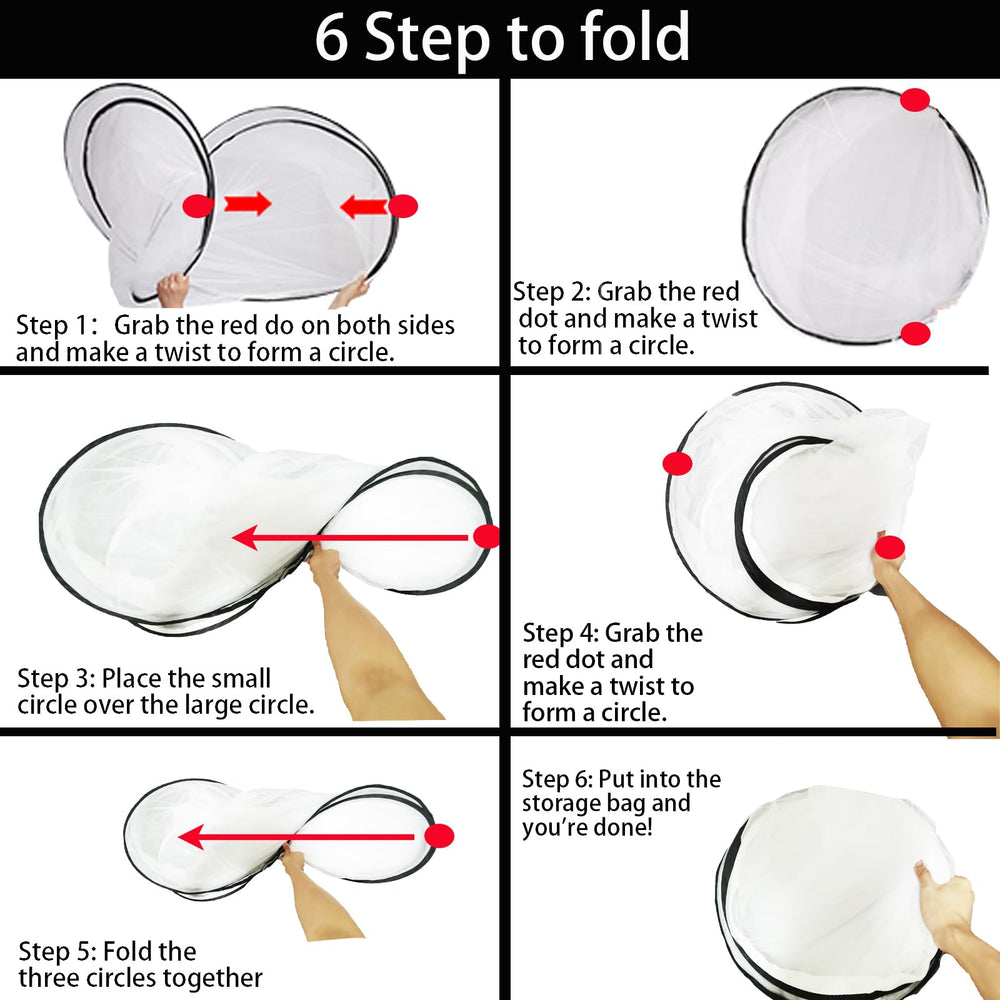 6 Step to fold

Step 1: Grab the red do on both sides and make a twist to form a circle.

Step 2: Grab the red dot and make a twist to form a circle.

Step 3: Place the small circle over the large circle.

Step 4: Grab the red dot and make a twist to form a circle.

Step 5: Fold the three circles together

Step 6: Put into the storage bag and you're done!