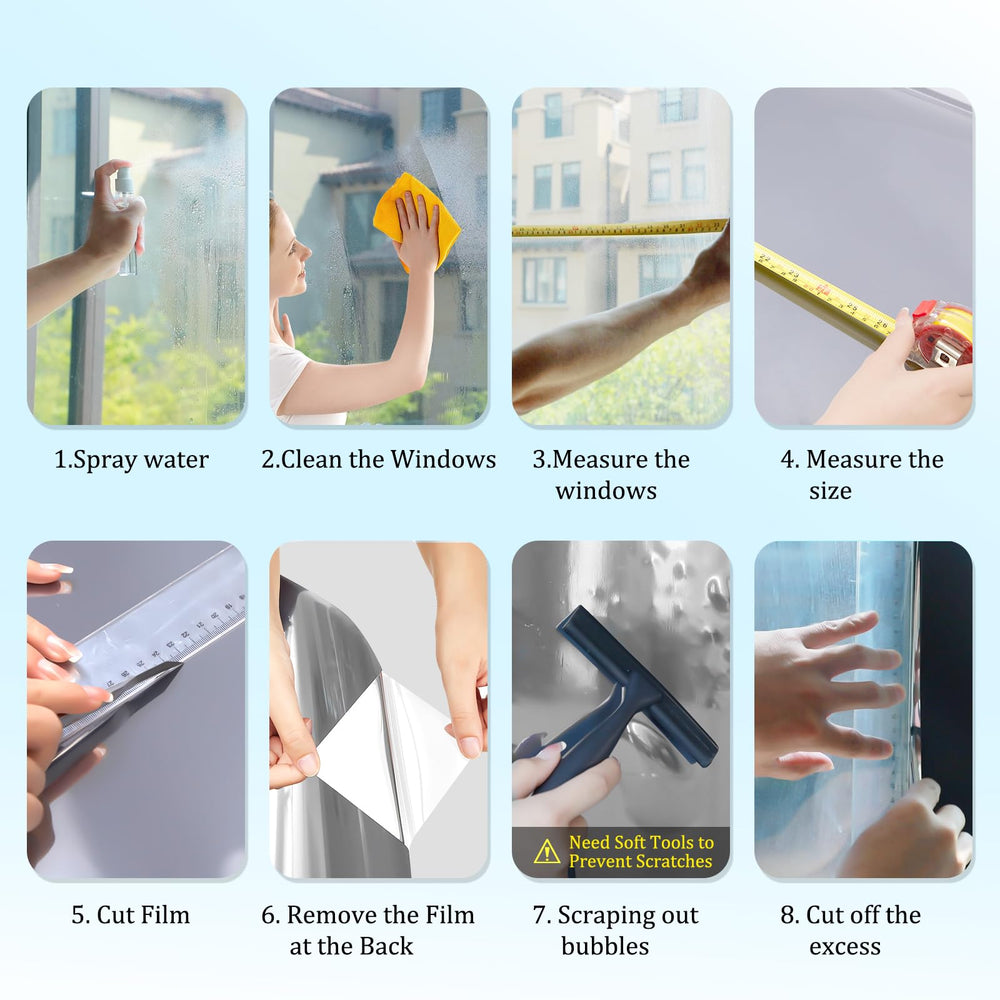 1.Spray water

2.Clean the Windows

3.Measure the windows

4. Measure the size

5. Cut Film

6. Remove the Film at the Back

Need Soft Tools to Prevent Scratches

7. Scraping out bubbles

8. Cut off the excess