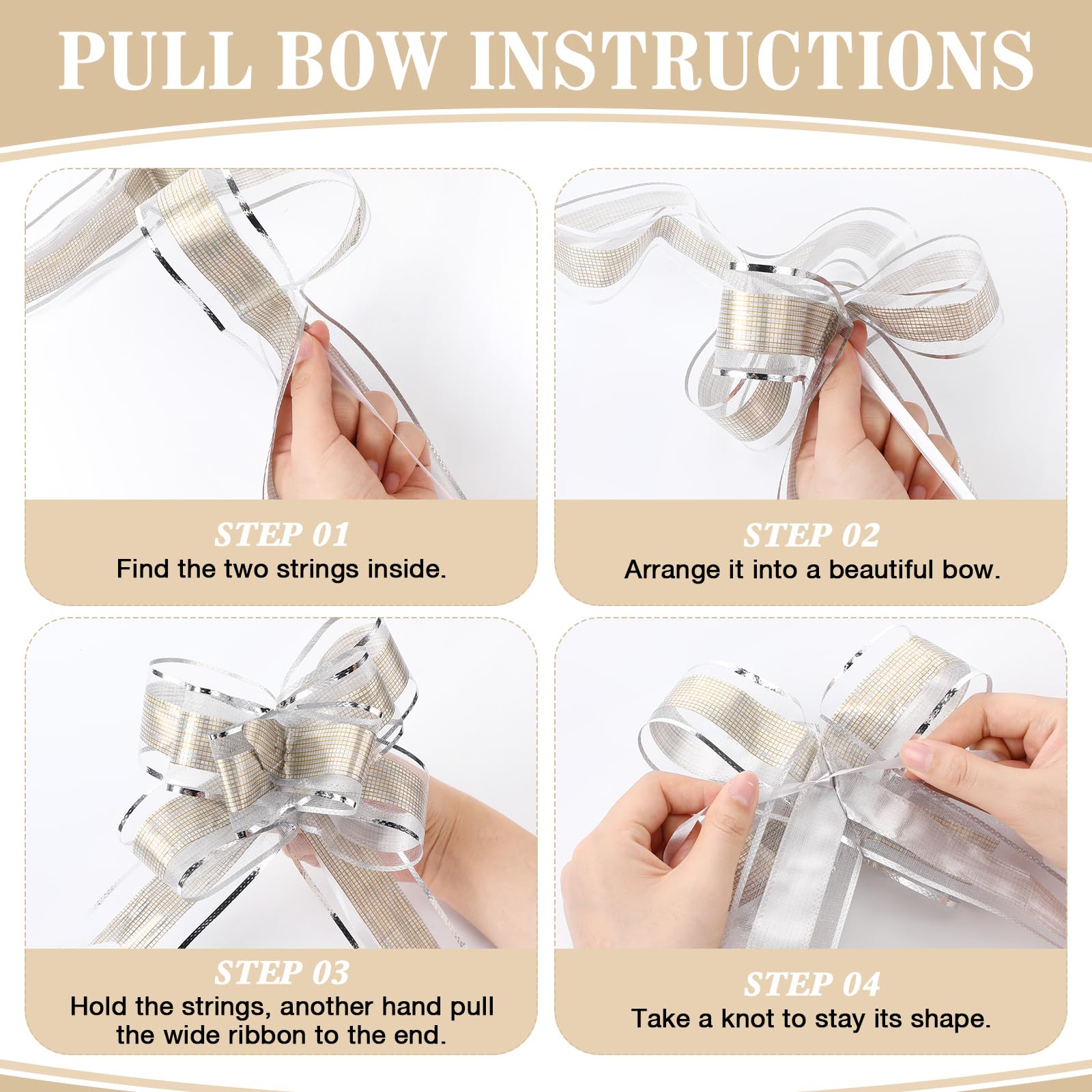 PULL BOW INSTRUCTIONS

STEP 01
Find the two strings inside.

STEP 02
Arrange it into a beautiful bow.

STEP 03
Hold the strings, another hand pull the wide ribbon to the end.

STEP 04
Take a knot to stay its shape.