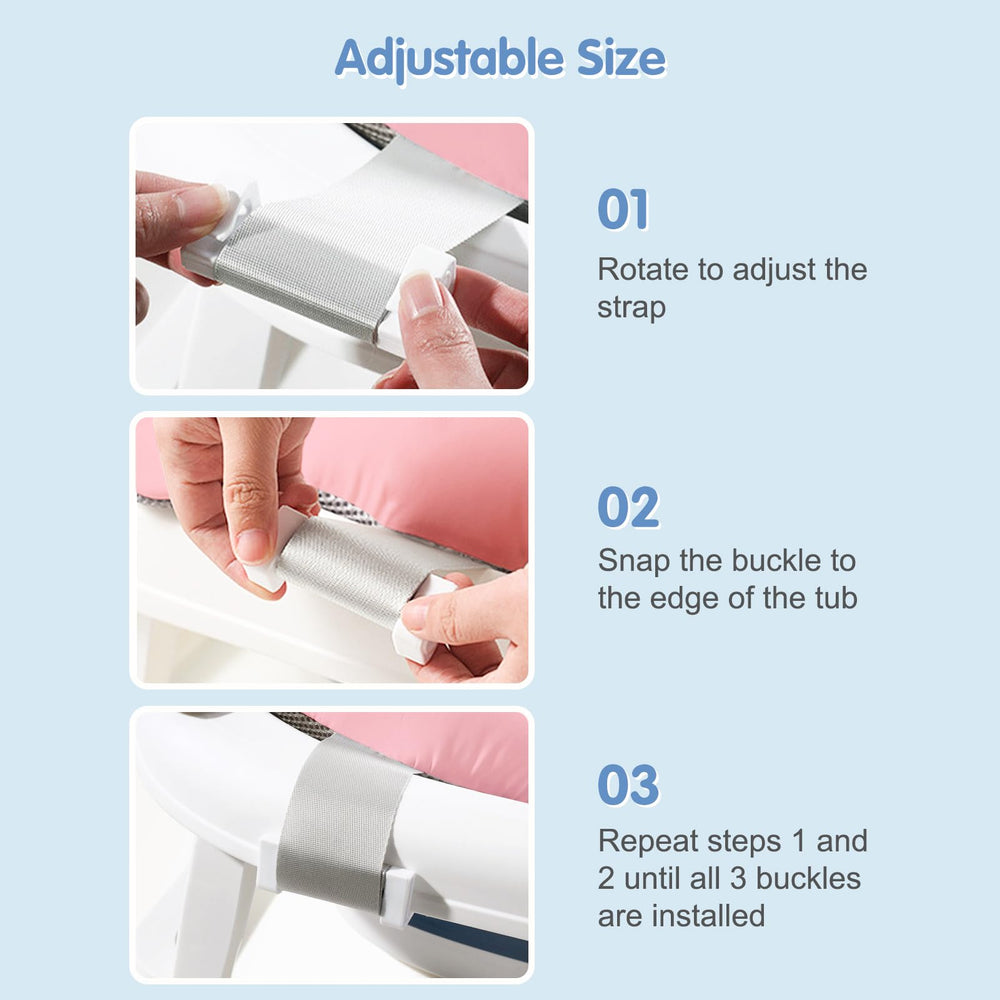 Adjustable Size

01

Rotate to adjust the strap

02

Snap the buckle to the edge of the tub

03

Repeat steps 1 and 2 until all 3 buckles are installed