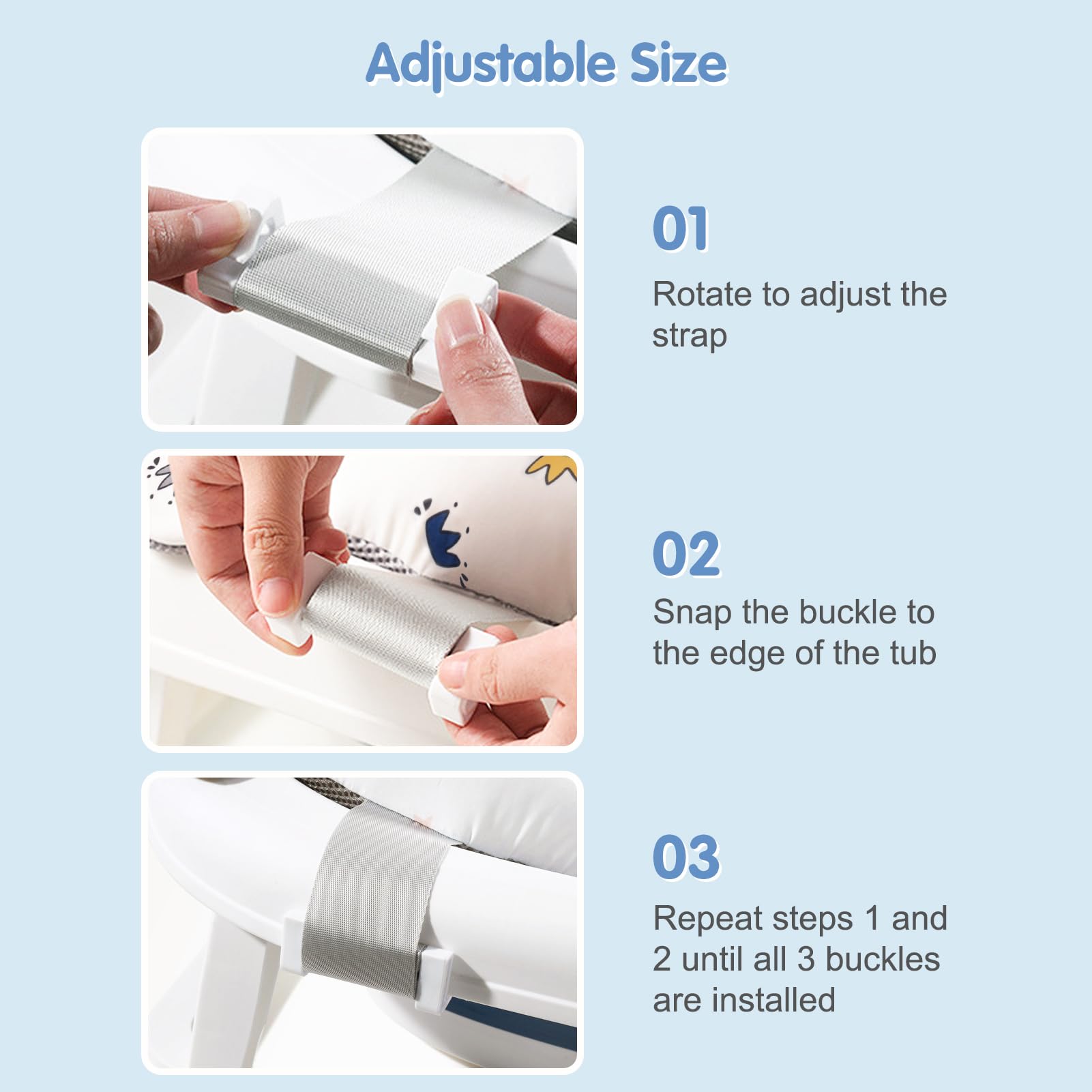 Adjustable Size

01

Rotate to adjust the strap

02

Snap the buckle to the edge of the tub

03

Repeat steps 1 and 2 until all 3 buckles are installed