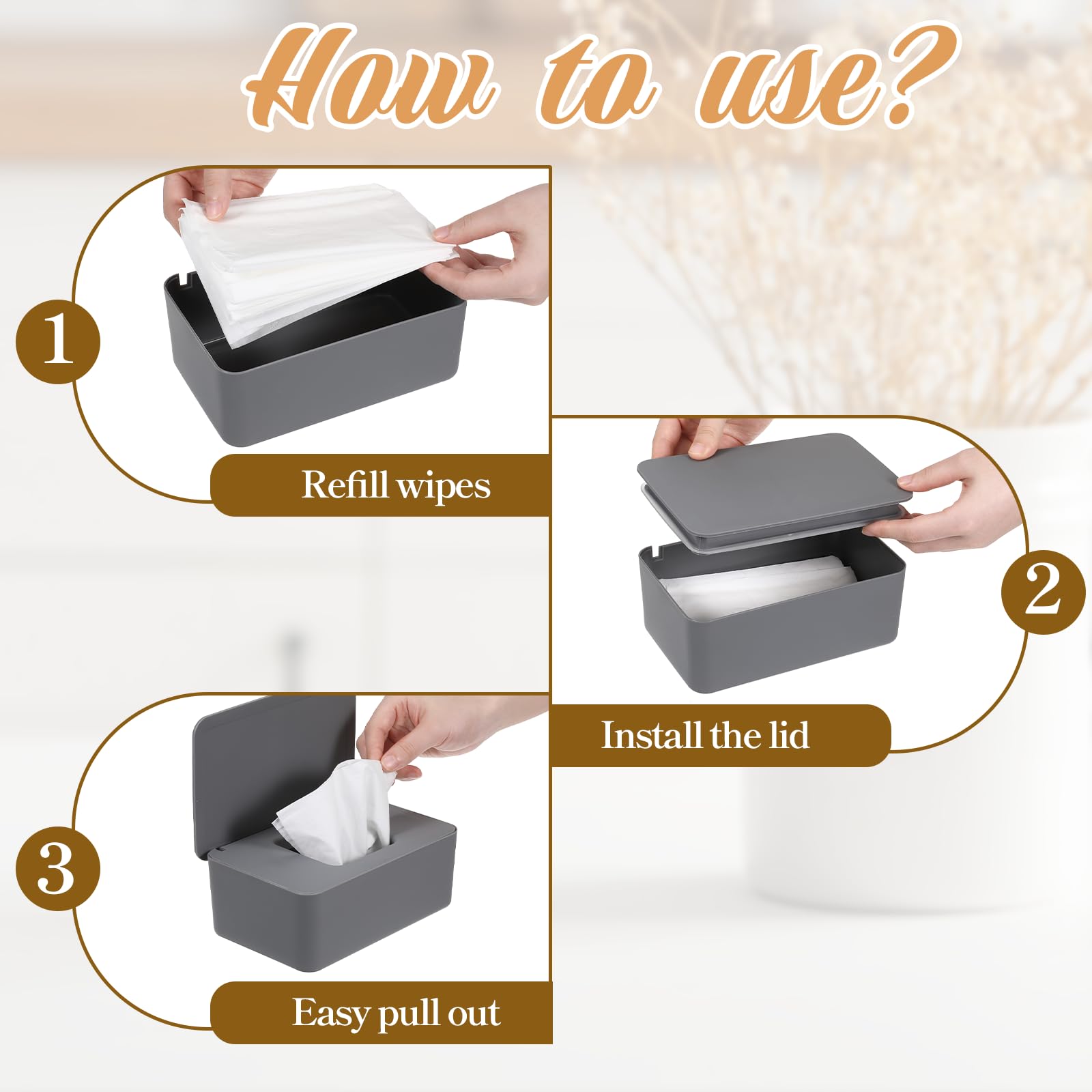 How to use?

1

Refill wipes

2

Install the lid

3

Easy pull out