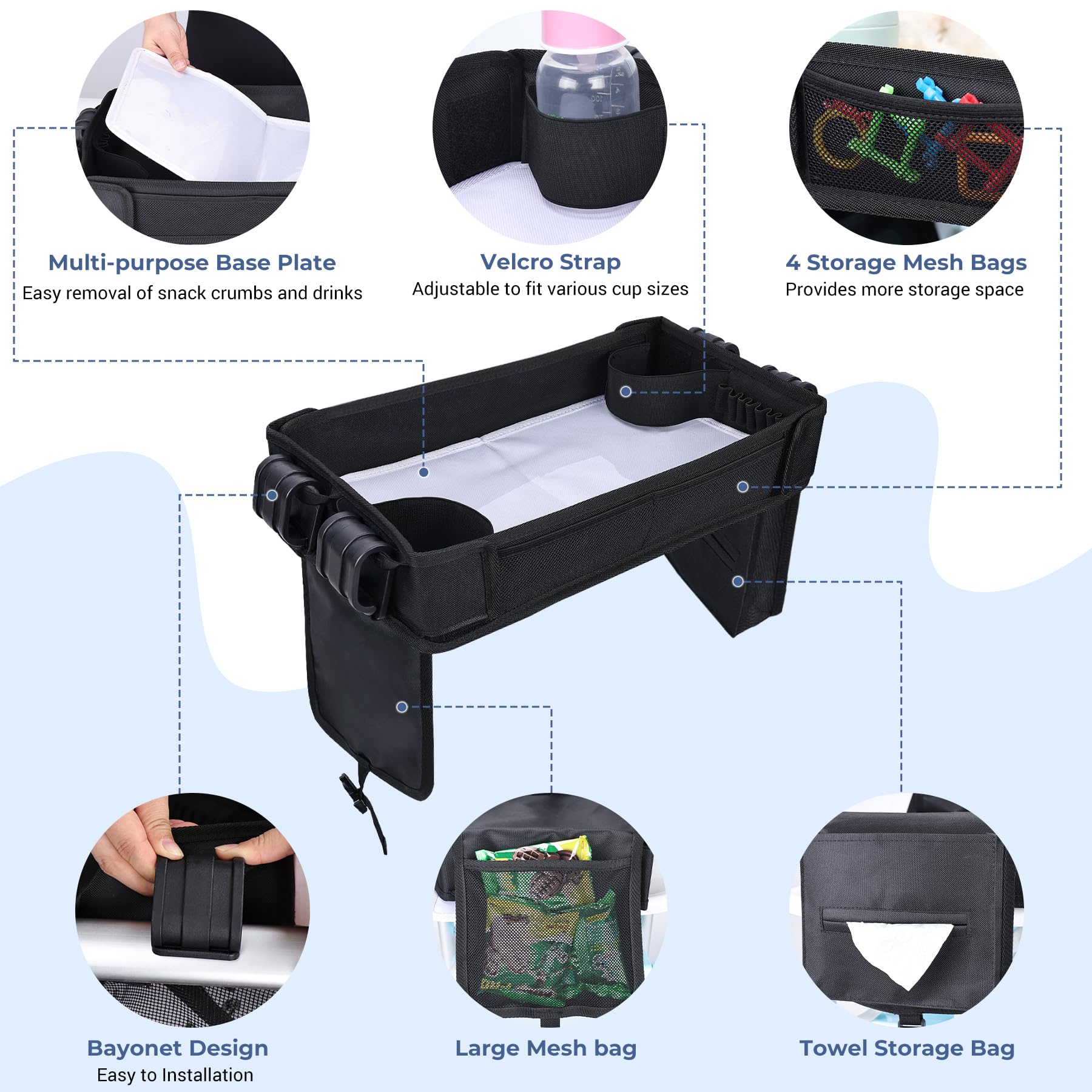 Multi-purpose Base Plate
Easy removal of snack crumbs and drinks

Velcro Strap
Adjustable to fit various cup sizes

4 Storage Mesh Bags
Provides more storage space

Bayonet Design
Easy to Installation

Large Mesh bag

Towel Storage Bag