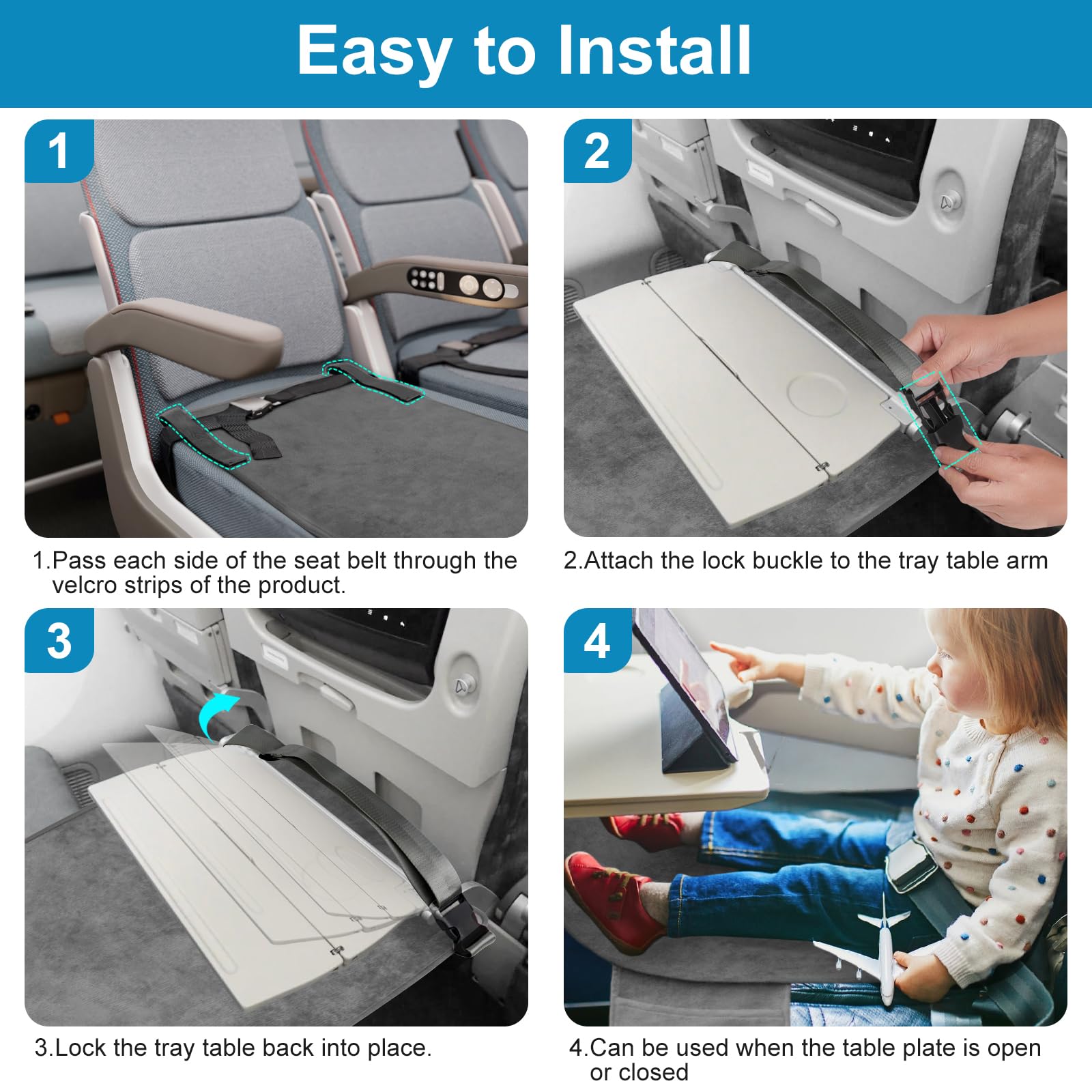 Easy to Install

1

1.Pass each side of the seat belt through the velcro strips of the product.

2

2.Attach the lock buckle to the tray table arm

3

3.Lock the tray table back into place.

4

4.Can be used when the table plate is open or closed