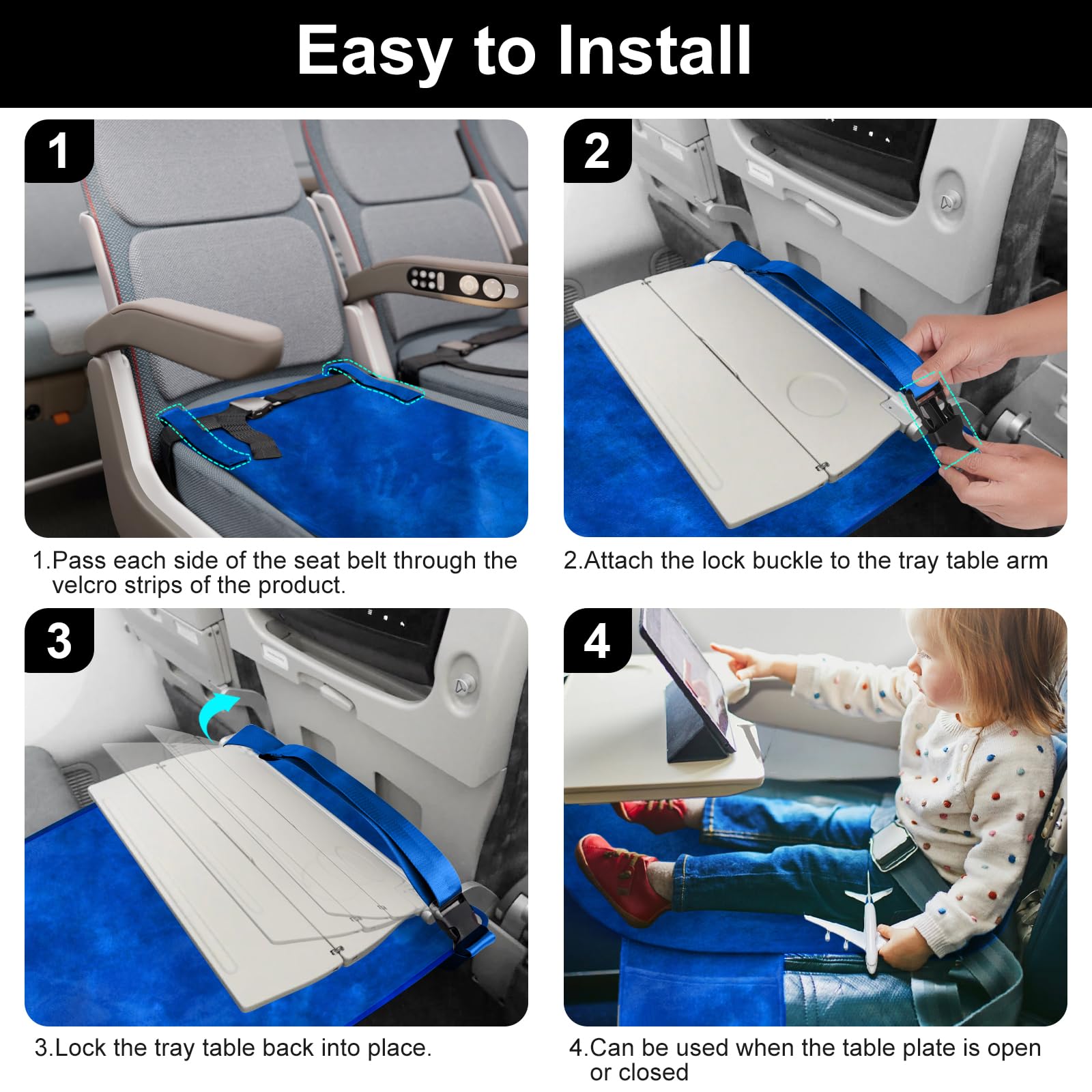 Easy to Install

1

1.Pass each side of the seat belt through the velcro strips of the product.

2

2.Attach the lock buckle to the tray table arm

3

3.Lock the tray table back into place.

4

4.Can be used when the table plate is open or closed