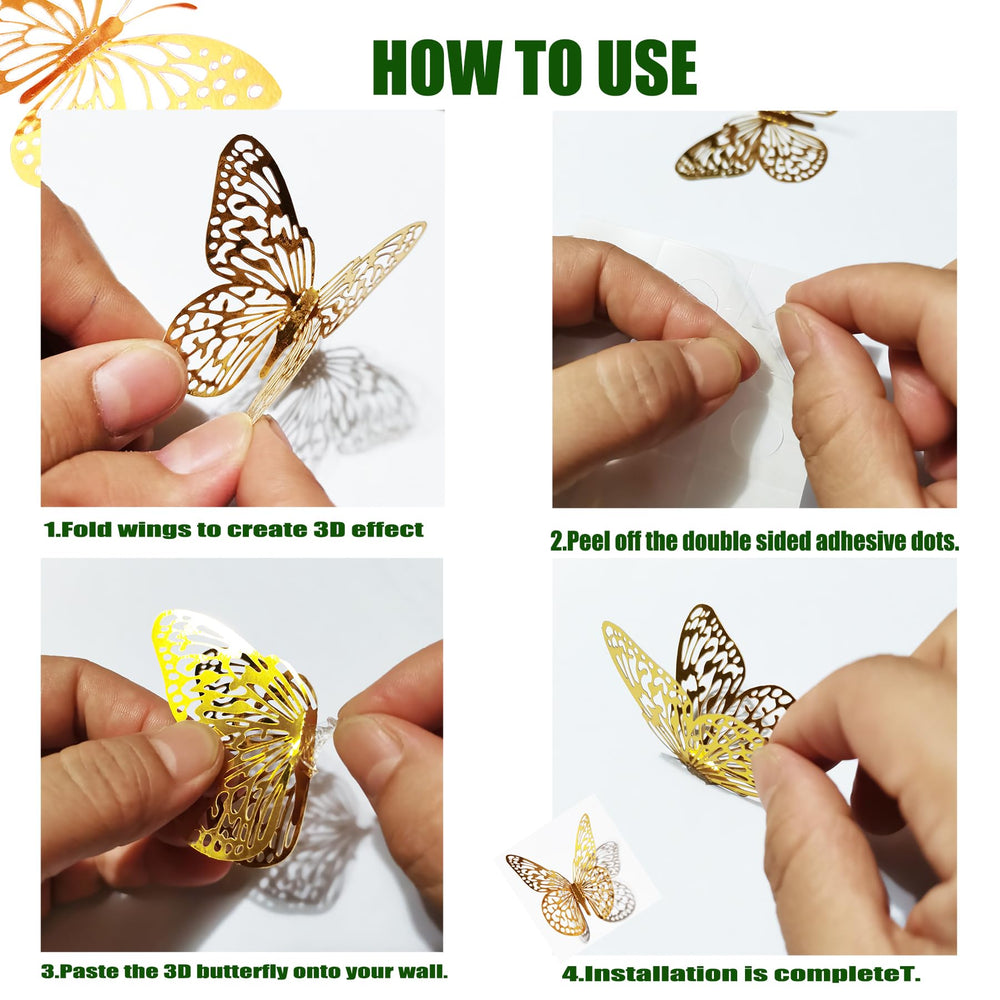 HOW TO USE

1.Fold wings to create 3D effect

2.Peel off the double sided adhesive dots.

3.Paste the 3D butterfly onto your wall.

4.Installation is completeT.