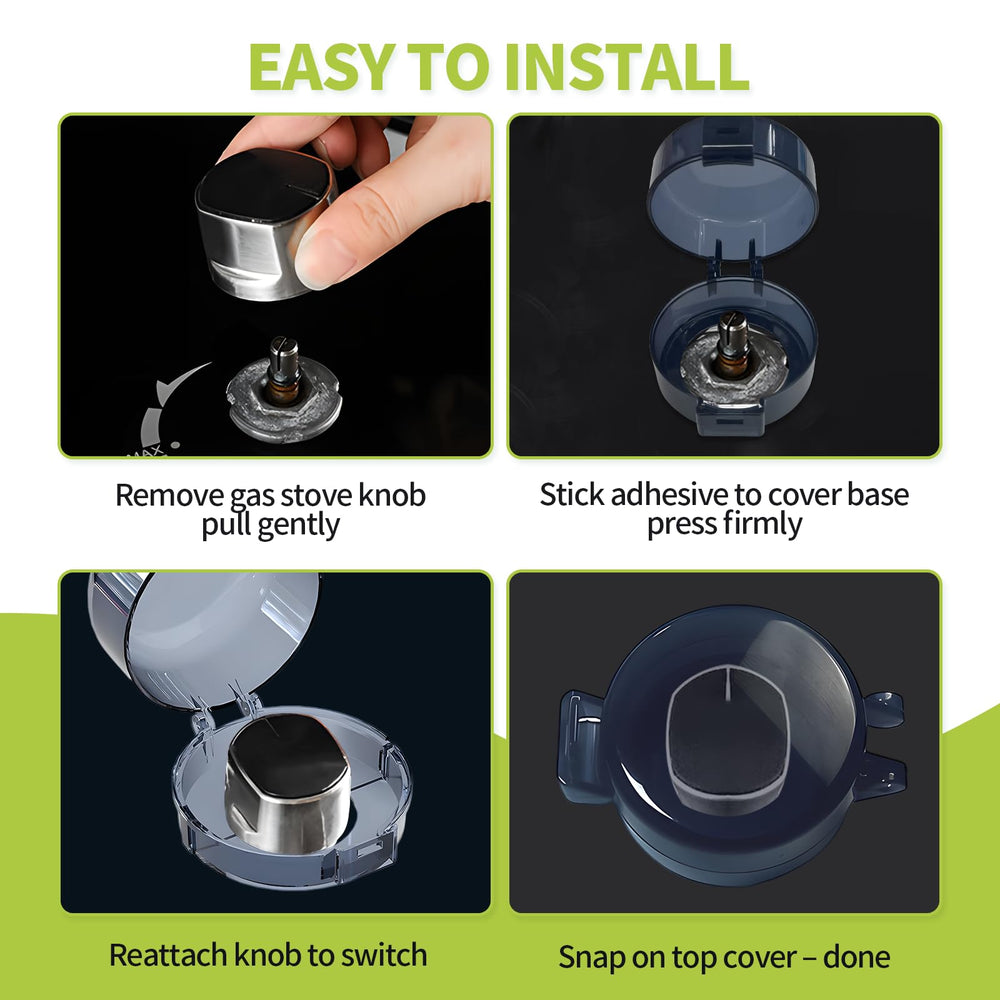 EASY TO INSTALL

MAX

Remove gas stove knob pull gently

Stick adhesive to cover base press firmly

Reattach knob to switch

Snap on top cover – done