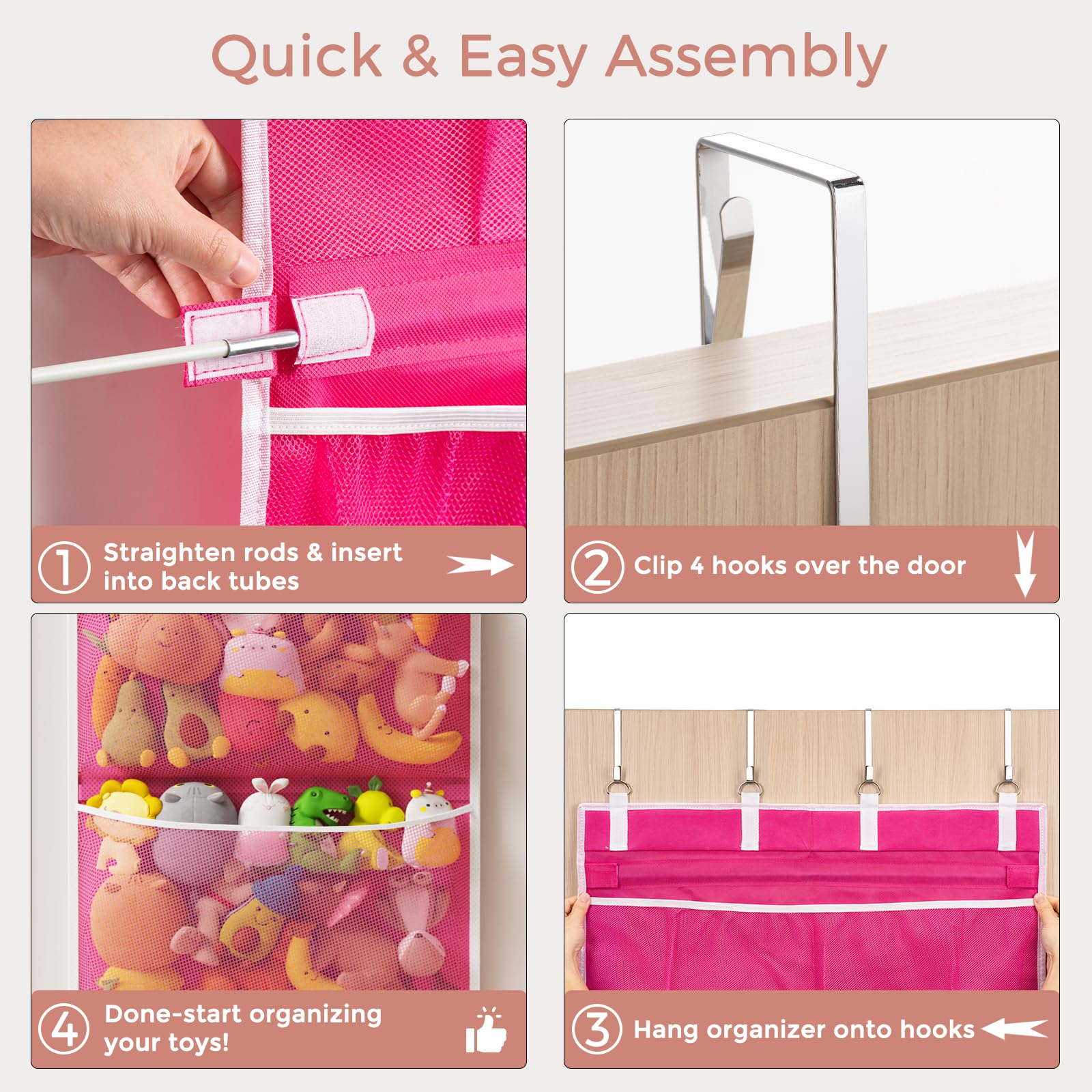 Quick & Easy Assembly

1 Straighten rods & insert into back tubes

2 Clip 4 hooks over the door

4 Done-start organizing your toys!

3 Hang organizer onto hooks