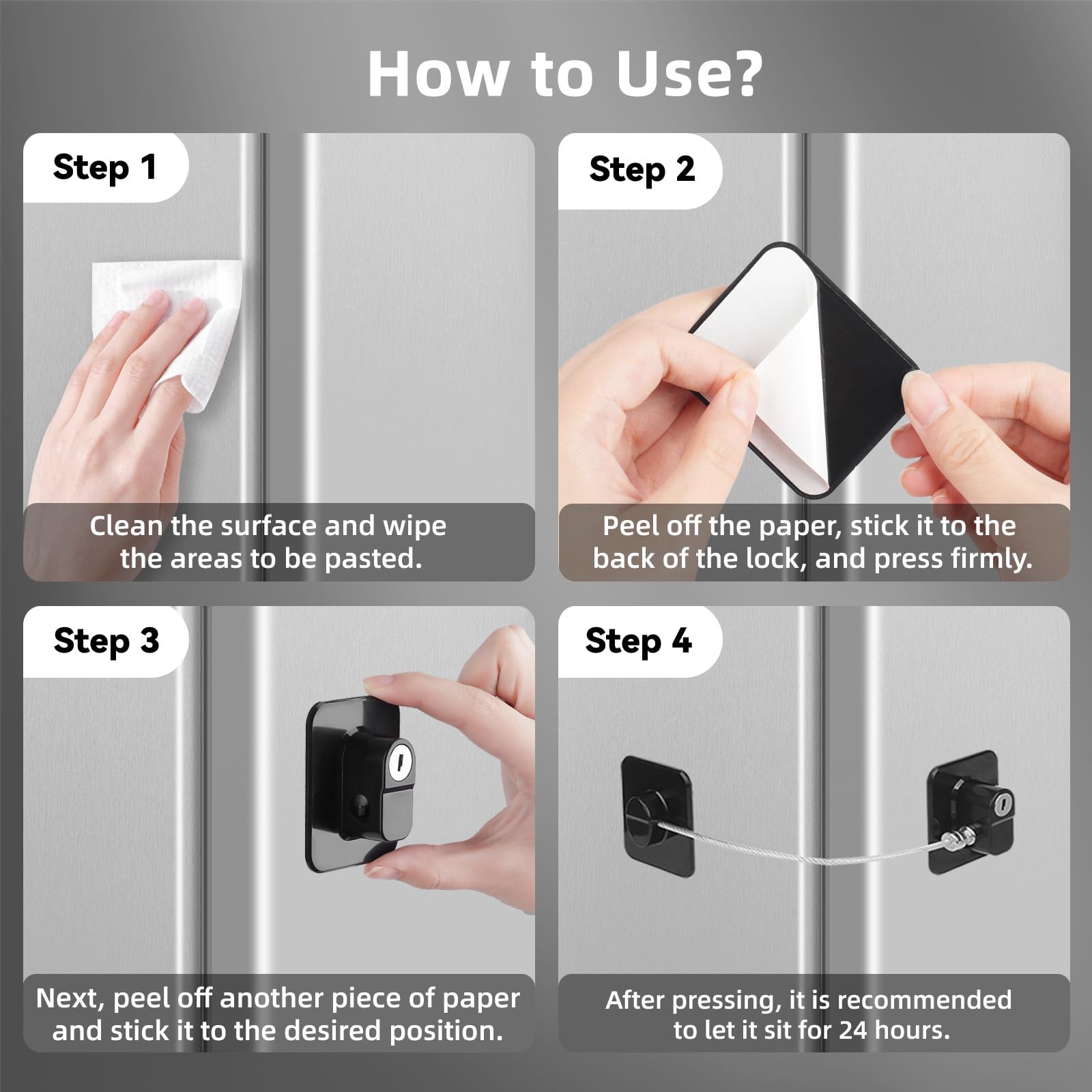 How to Use?

Step 1

Clean the surface and wipe the areas to be pasted.

Step 2

Peel off the paper, stick it to the back of the lock, and press firmly.

Step 3

Next, peel off another piece of paper and stick it to the desired position.

Step 4

After pressing, it is recommended to let it sit for 24 hours.