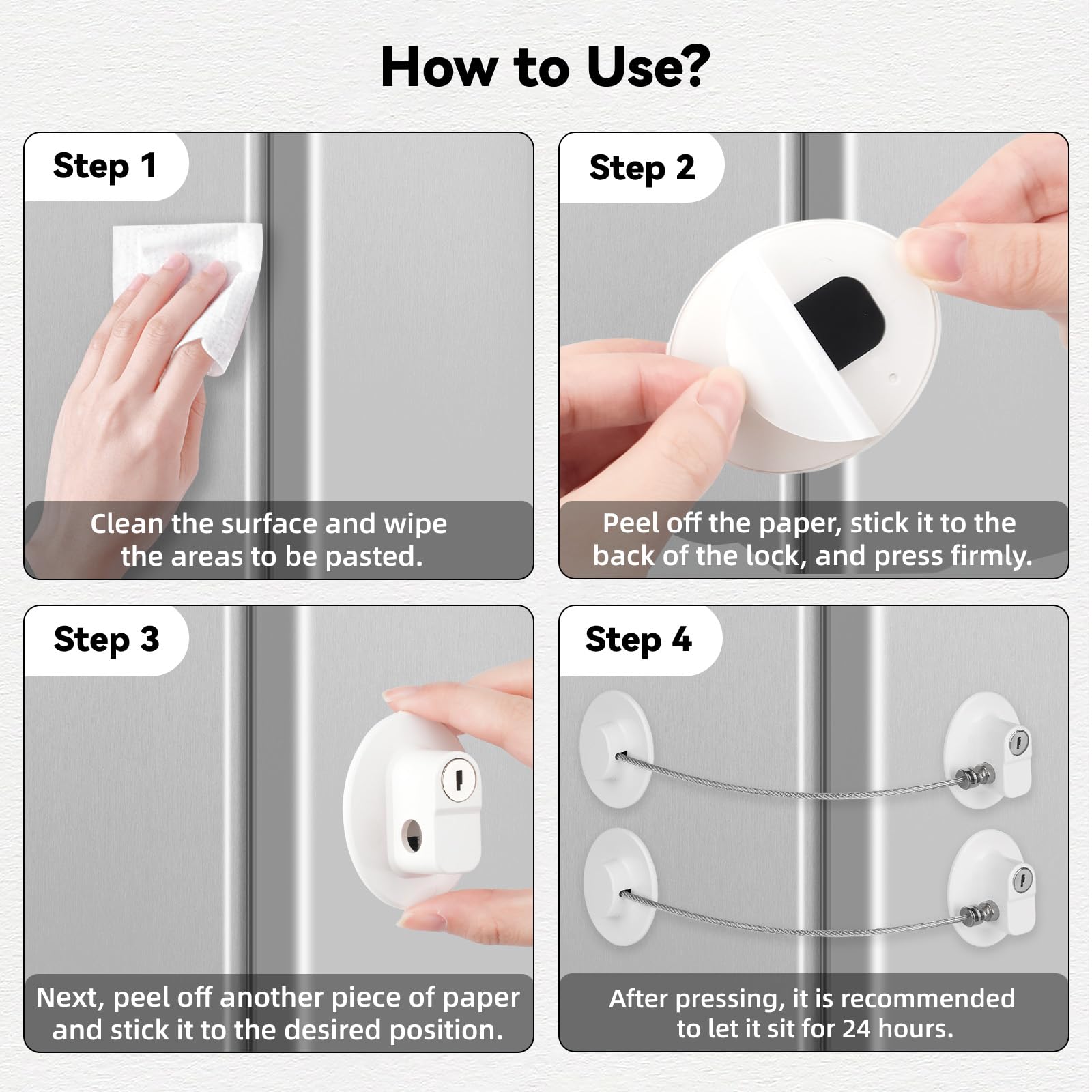 How to Use?

Step 1

Clean the surface and wipe the areas to be pasted.

Step 2

Peel off the paper, stick it to the back of the lock, and press firmly.

Step 3

Next, peel off another piece of paper and stick it to the desired position.

Step 4

After pressing, it is recommended to let it sit for 24 hours.