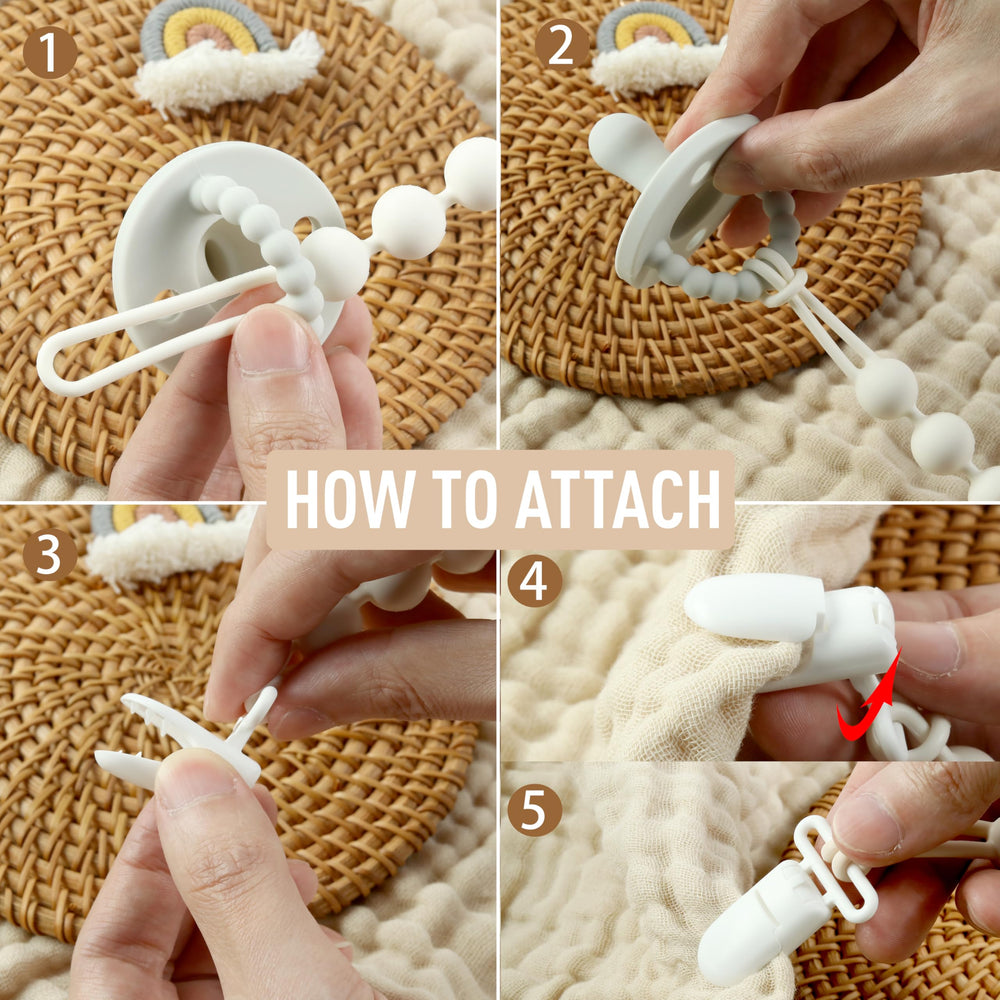 1

2

HOW TO ATTACH

3

4

5