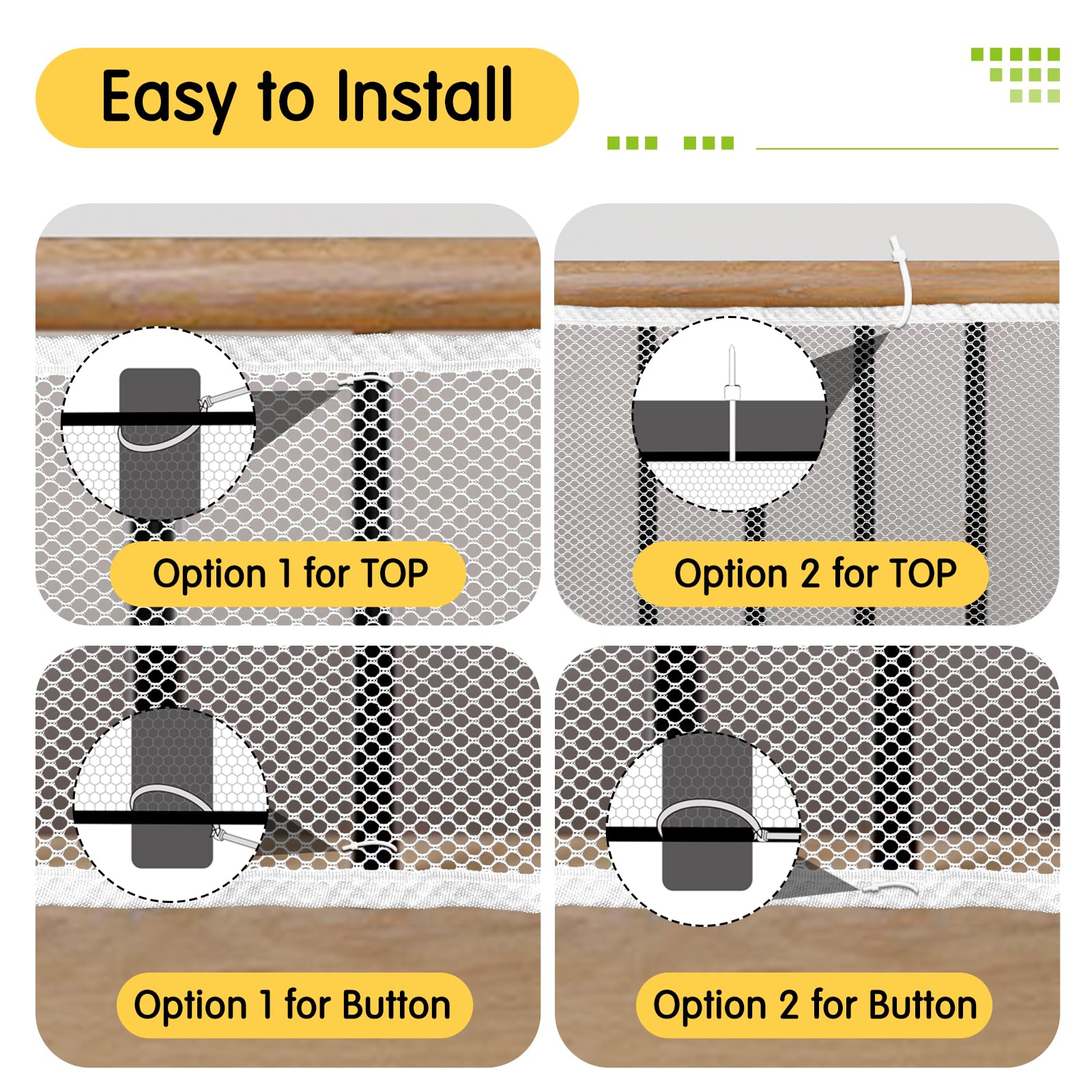 Easy to Install

Option 1 for TOP

Option 2 for TOP

Option 1 for Button

Option 2 for Button