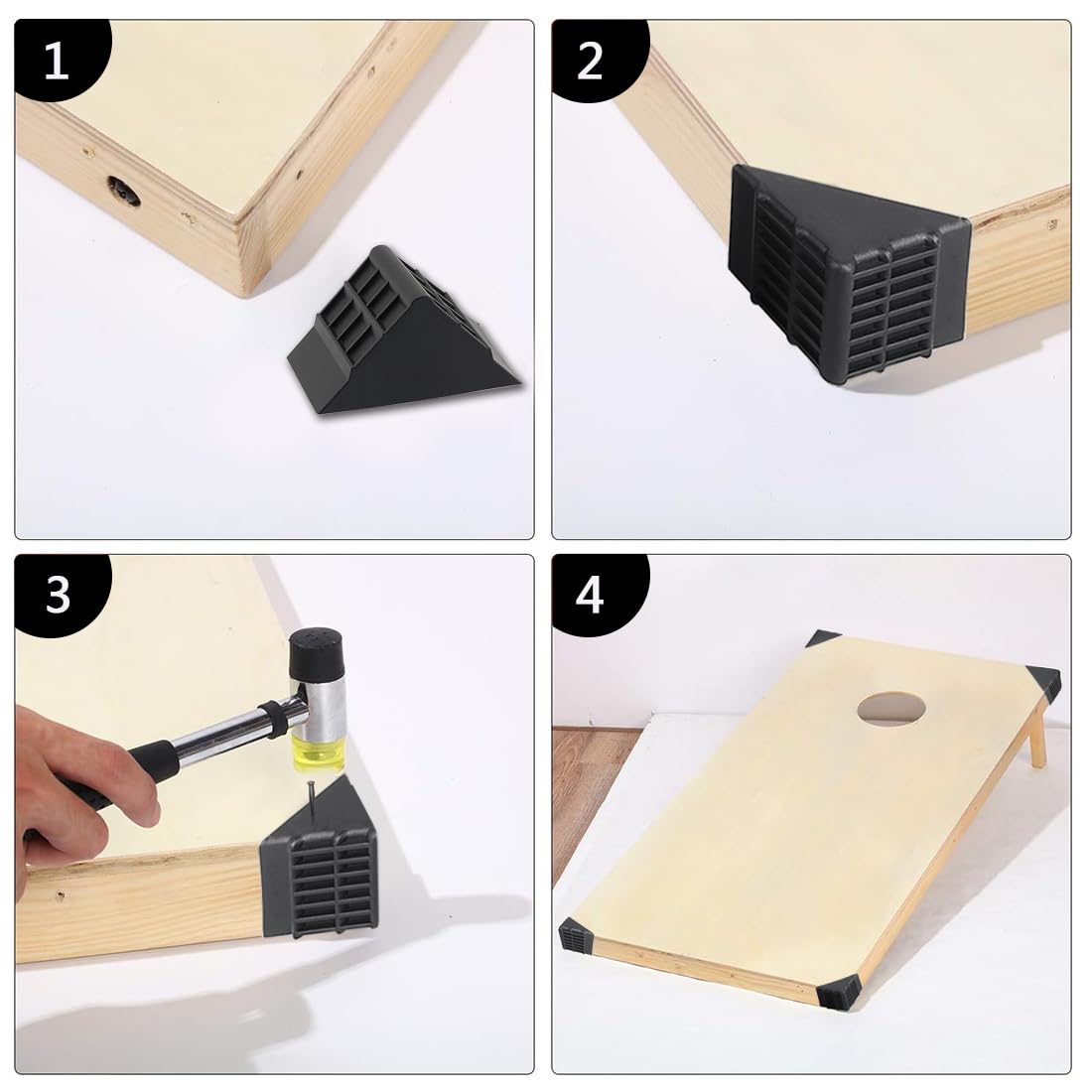 1

2

3

4