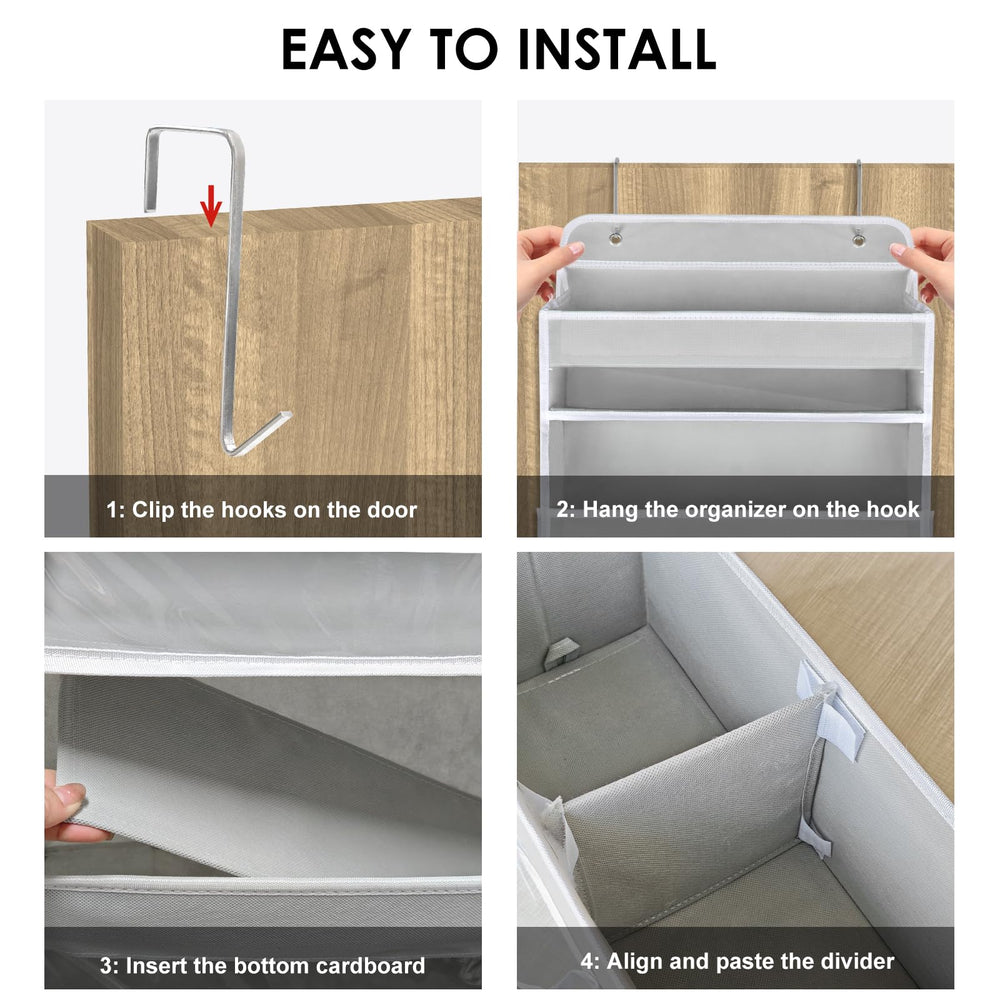 EASY TO INSTALL

1: Clip the hooks on the door

2: Hang the organizer on the hook

3: Insert the bottom cardboard

4: Align and paste the divider