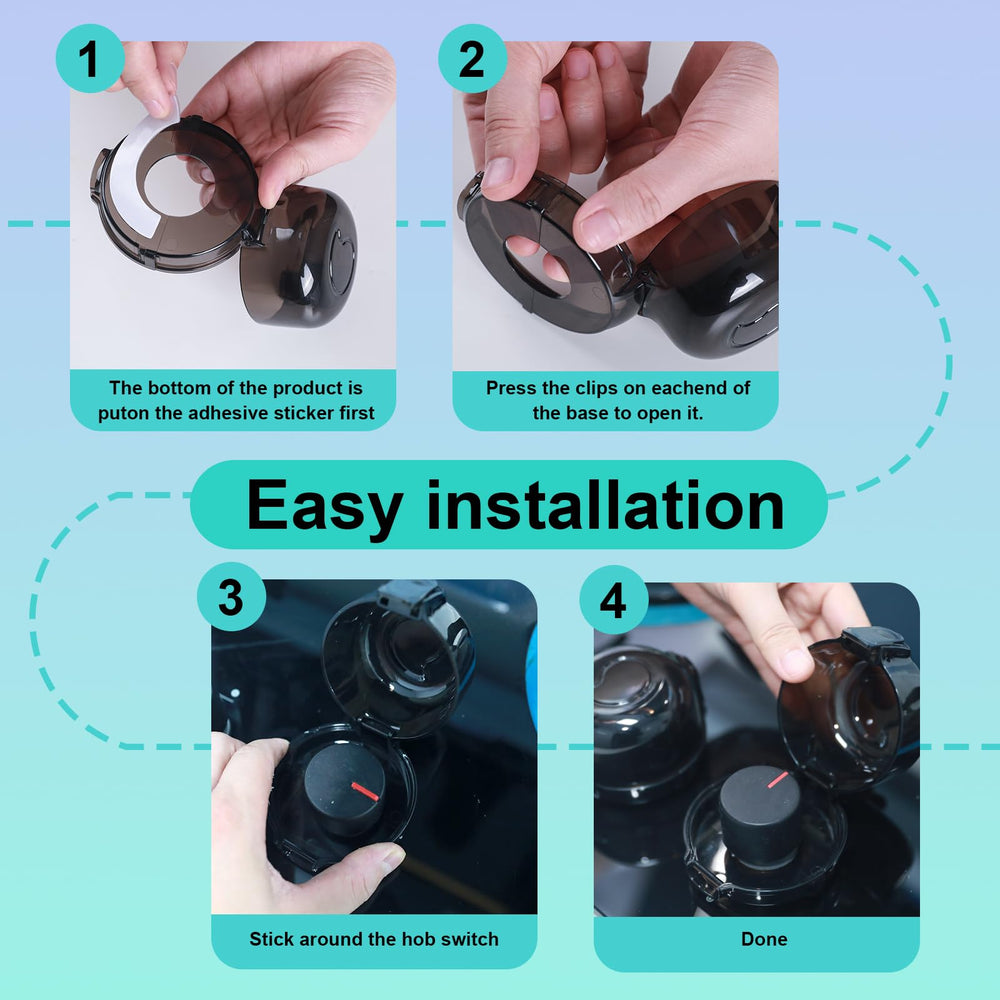 1

The bottom of the product is puton the adhesive sticker first

2

Press the clips on eachend of the base to open it.

Easy installation

3

Stick around the hob switch

4

Done