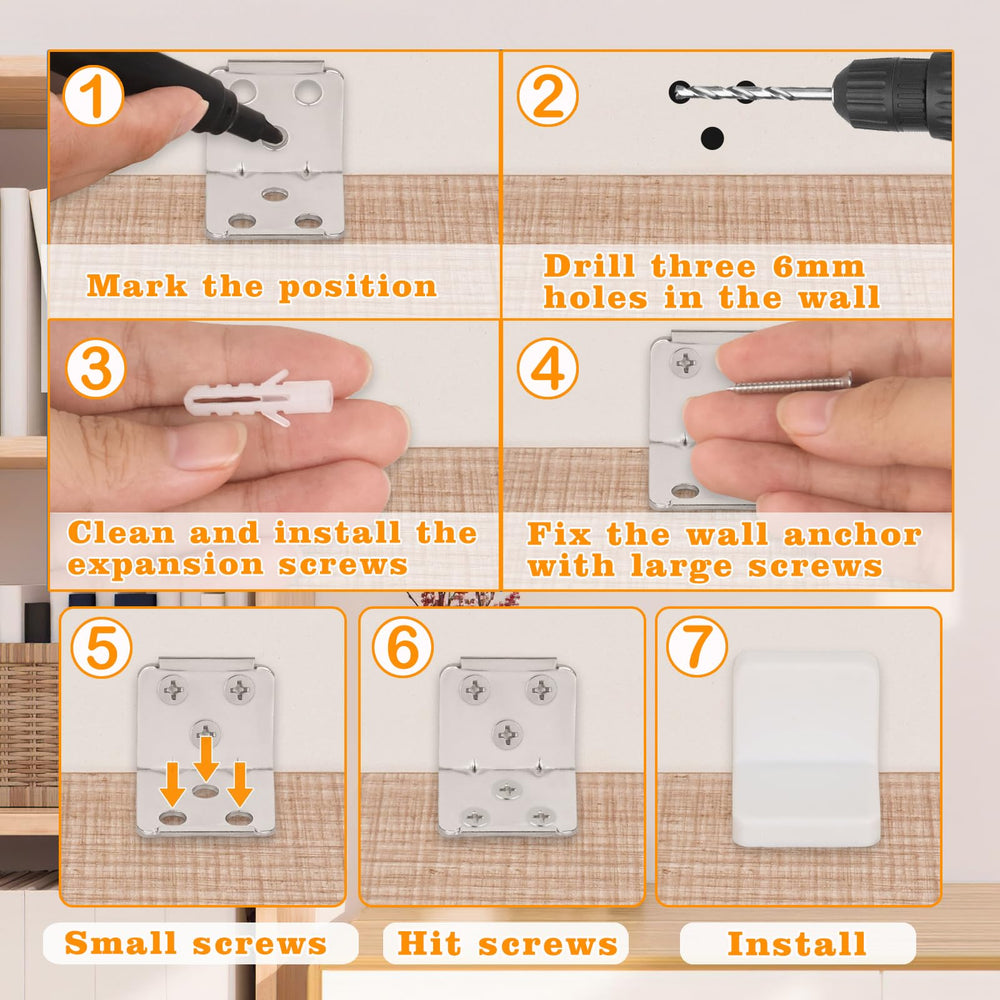 1
Mark the position

2
Drill three 6mm holes in the wall

3
Clean and install the expansion screws

4
Fix the wall anchor with large screws

5
Small screws

6
Hit screws

7
Install