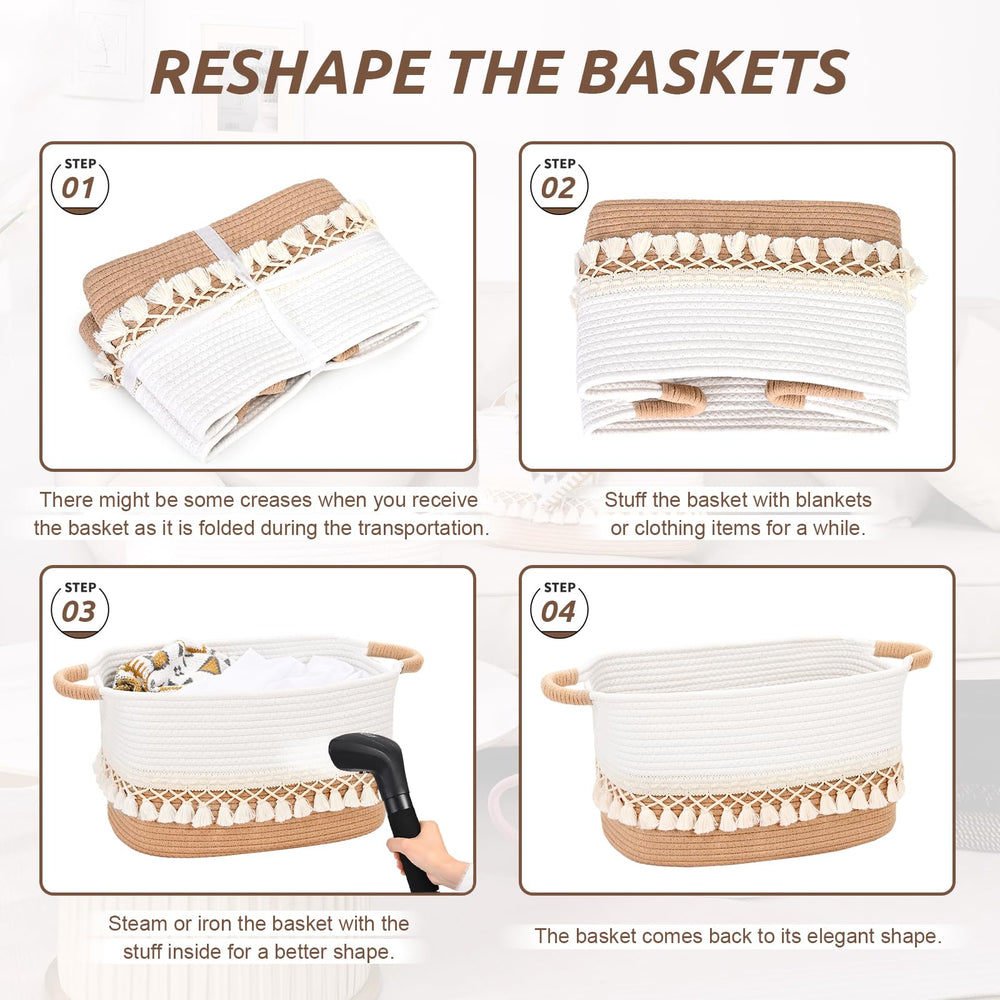 RESHAPE THE BASKETS

STEP 01

There might be some creases when you receive the basket as it is folded during the transportation.

STEP 02

Stuff the basket with blankets or clothing items for a while.

STEP 03

Steam or iron the basket with the stuff inside for a better shape.

STEP 04

The basket comes back to its elegant shape.