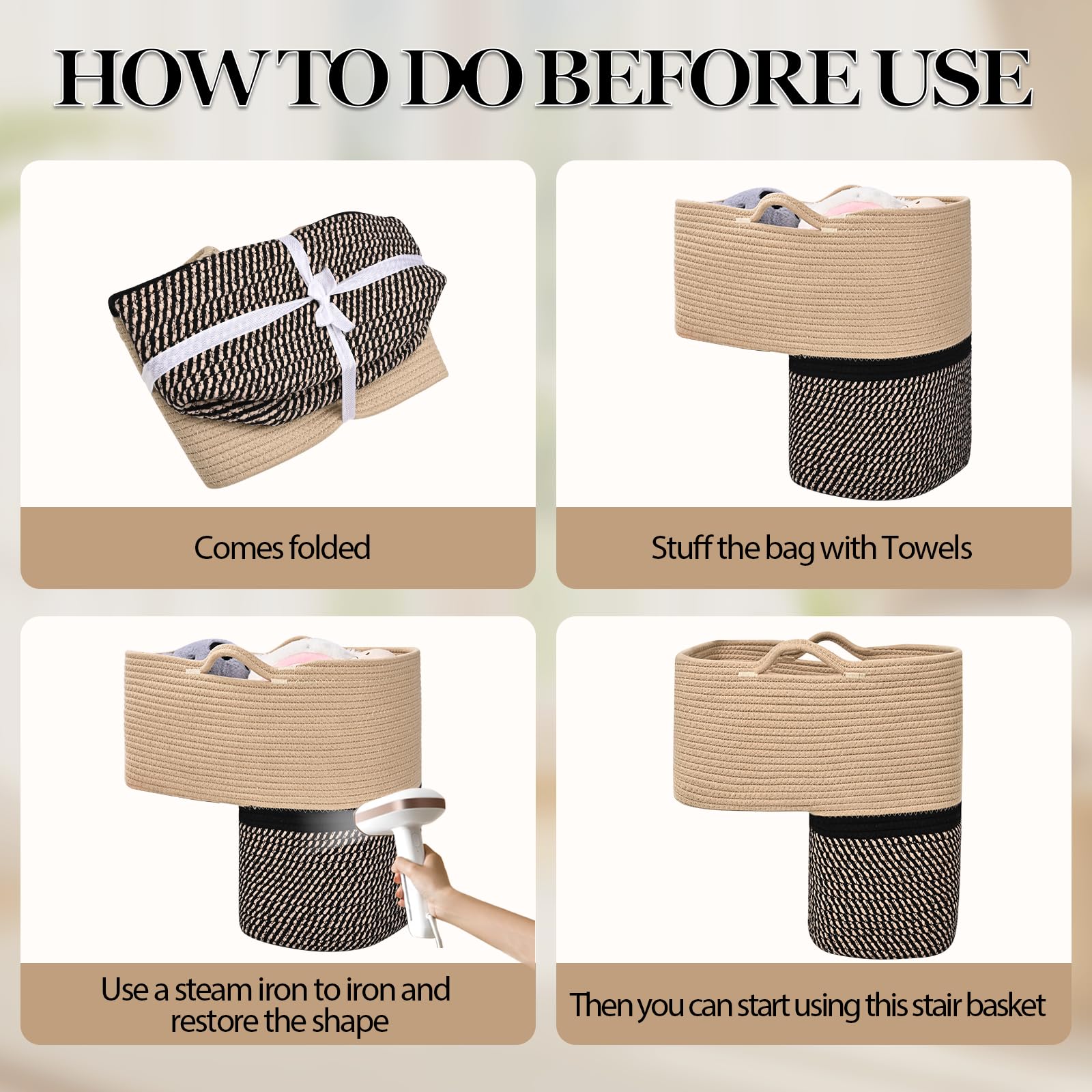 HOW TO DO BEFORE USE

Comes folded

Stuff the bag with Towels

Use a steam iron to iron and restore the shape

Then you can start using this stair basket