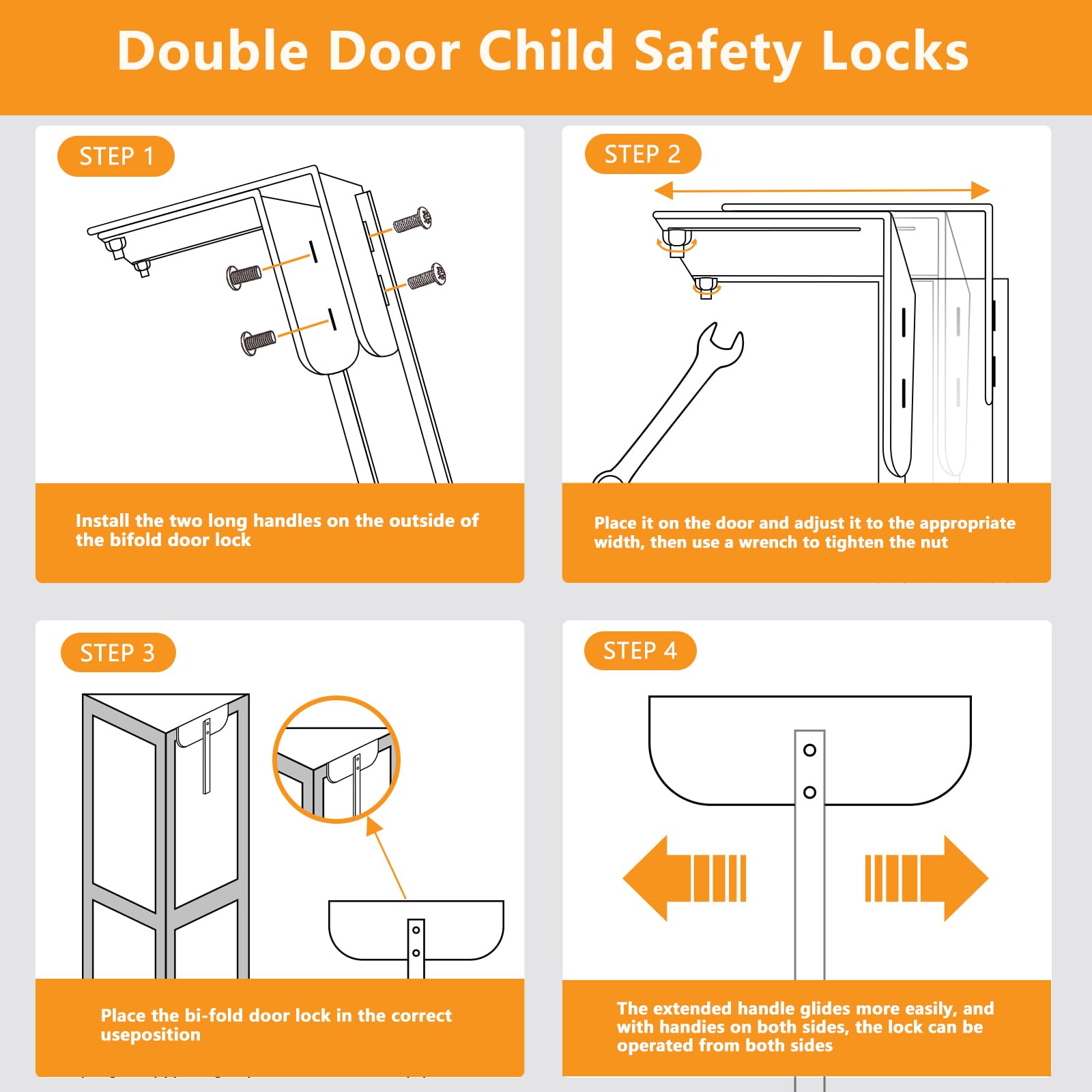 Double Door Child Safety Locks

STEP 1

Install the two long handles on the outside of the bifold door lock

STEP 2

Place it on the door and adjust it to the appropriate width, then use a wrench to tighten the nut

STEP 3

Place the bi-fold door lock in the correct useposition

STEP 4

The extended handle glides more easily, and with handies on both sides, the lock can be operated from both sides