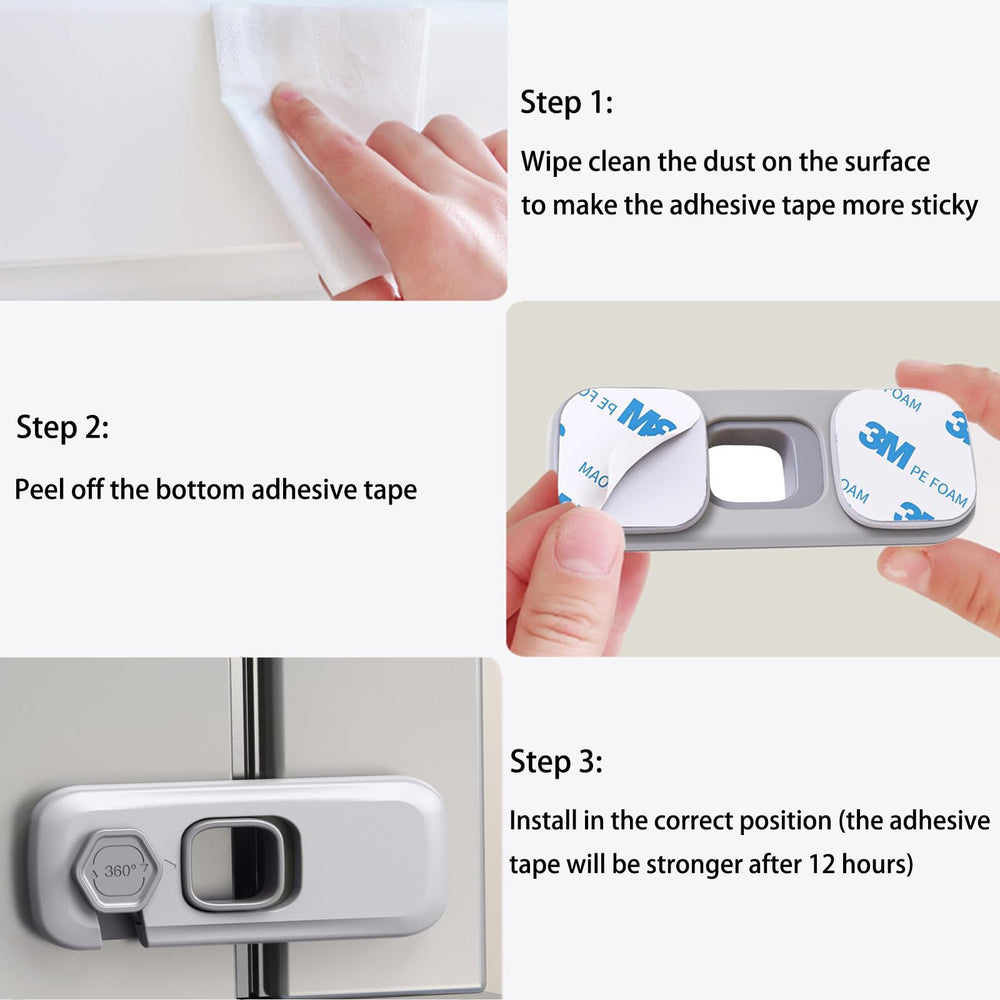 Step 1:

Wipe clean the dust on the surface to make the adhesive tape more sticky

Step 2:

Peel off the bottom adhesive tape

3M PE FOAM

3M PE FOAM

Step 3:

Install in the correct position (the adhesive tape will be stronger after 12 hours)

360°