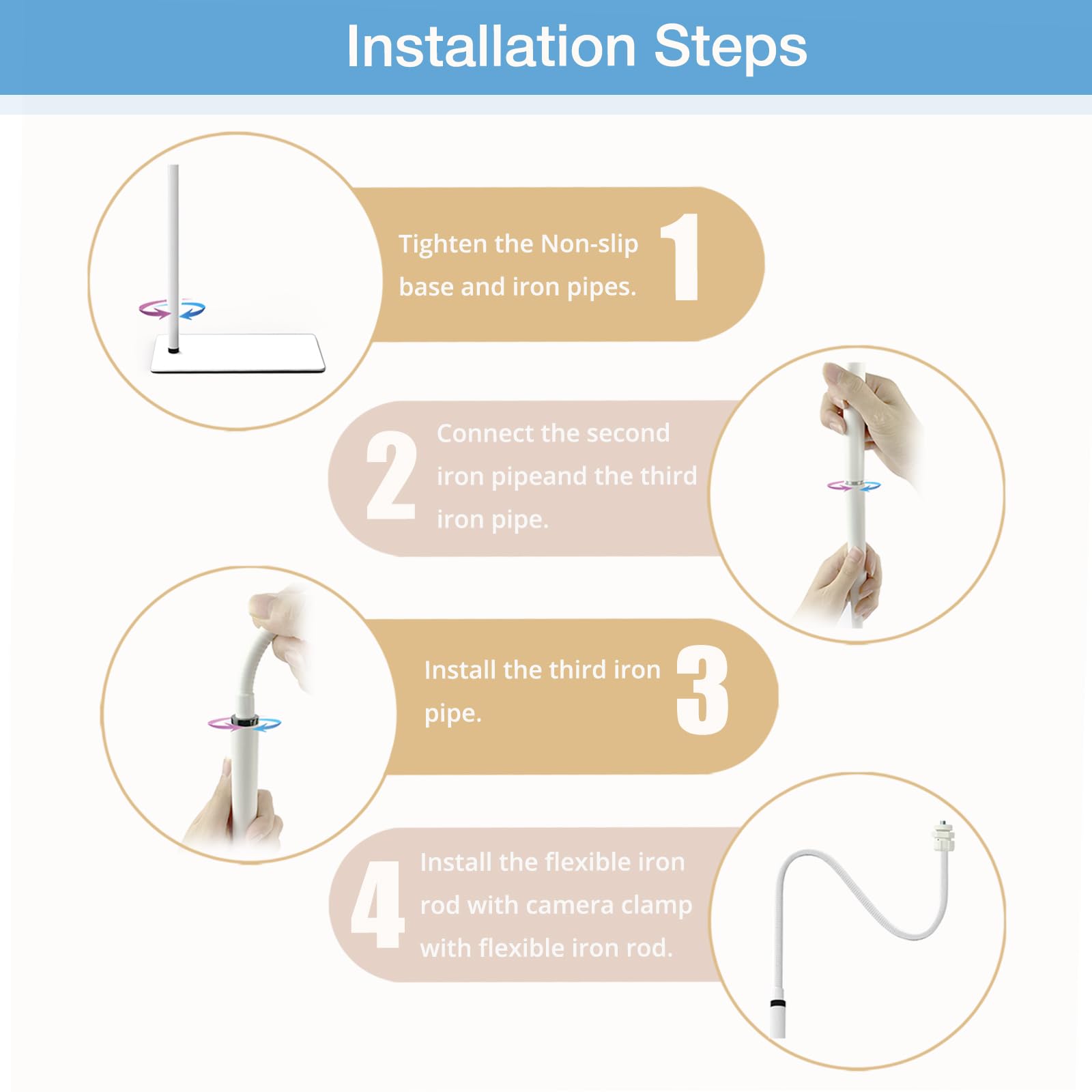 Installation Steps

Tighten the Non-slip base and iron pipes. 1

2 Connect the second iron pipeand the third iron pipe.

Install the third iron pipe. 3

4 Install the flexible iron rod with camera clamp with flexible iron rod.