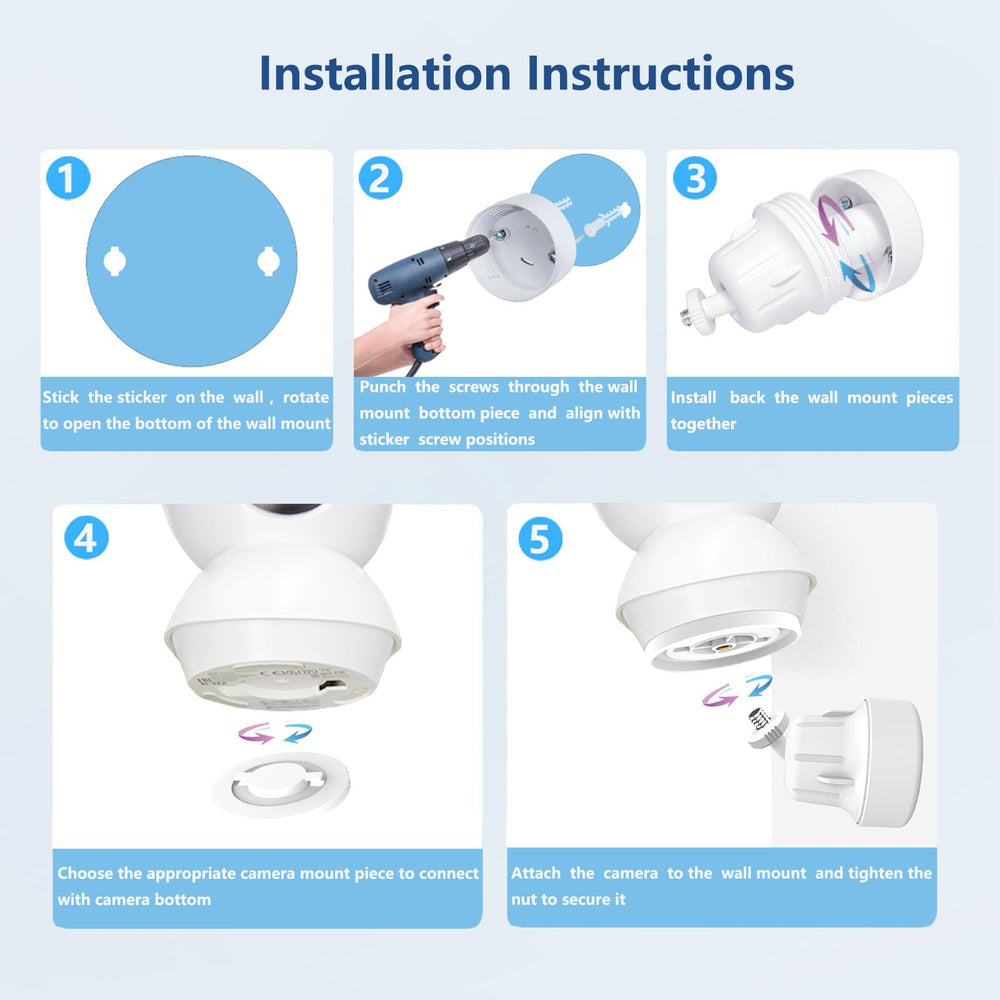 Installation Instructions

1

Stick the sticker on the wall , rotate to open the bottom of the wall mount

2

Punch the screws through the wall mount bottom piece and align with sticker screw positions

3

Install back the wall mount pieces together

4

Choose the appropriate camera mount piece to connect with camera bottom

5

Attach the camera to the wall mount and tighten the nut to secure it