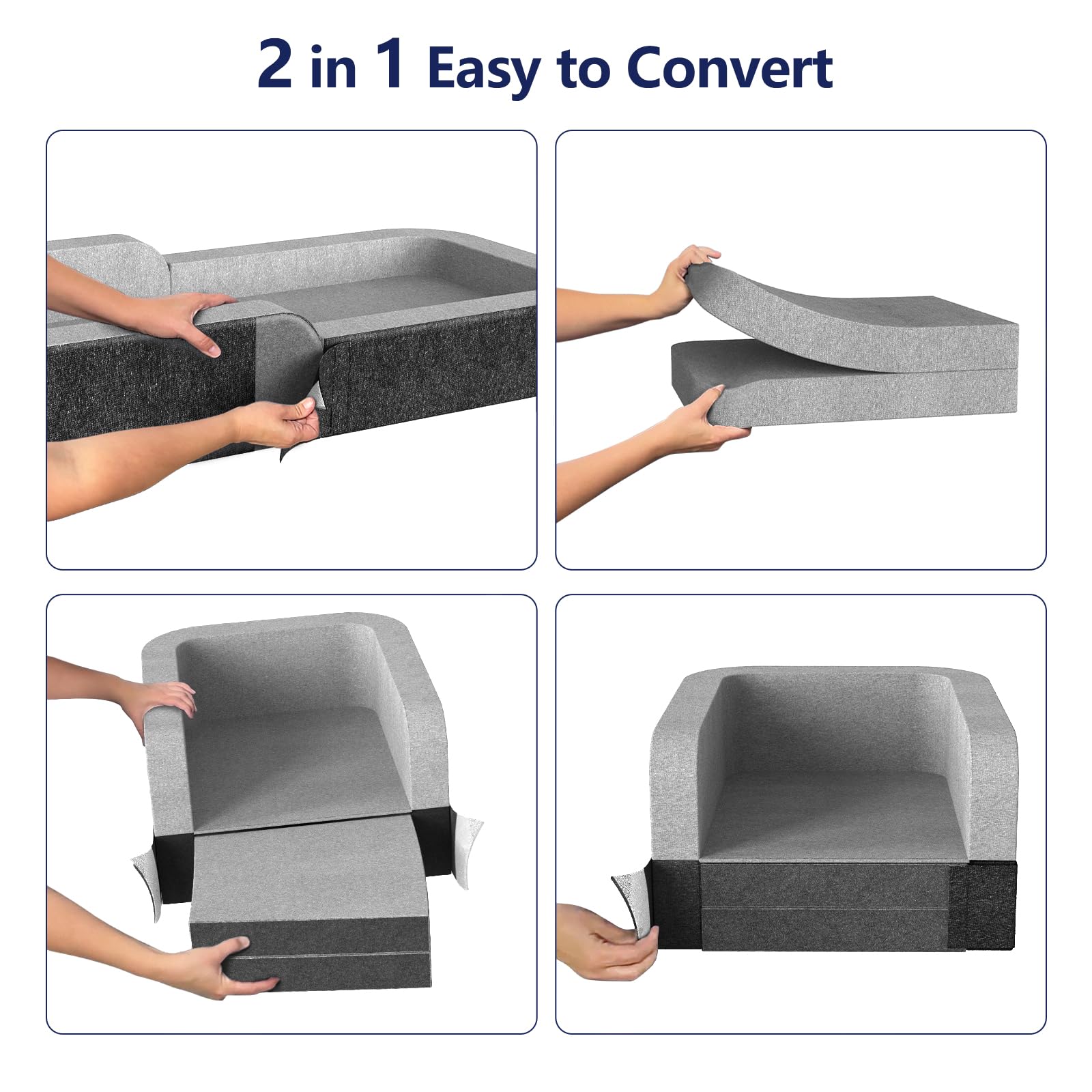 2 in 1 Easy to Convert