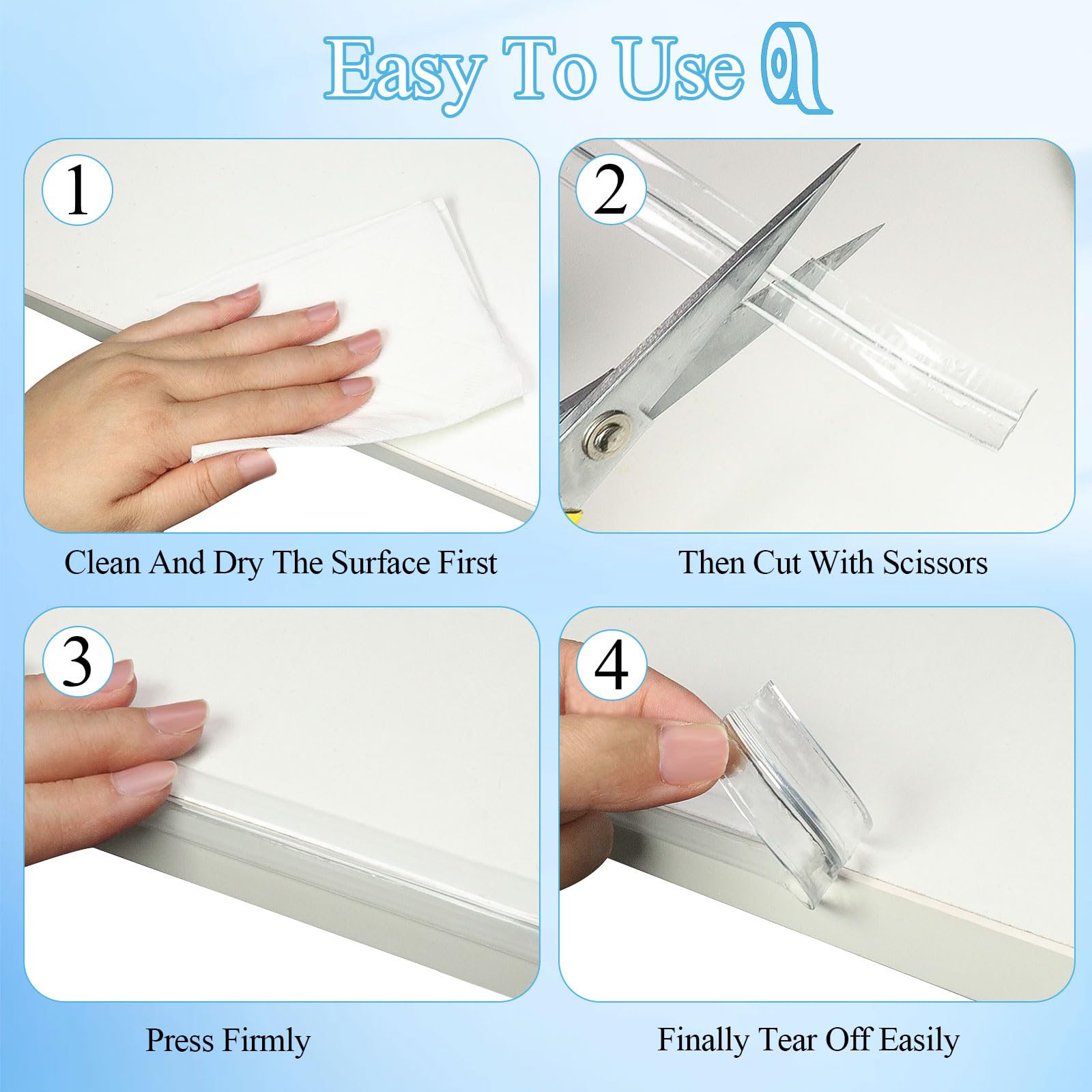 Easy To Use

1

Clean And Dry The Surface First

2

Then Cut With Scissors

3

Press Firmly

4

Finally Tear Off Easily