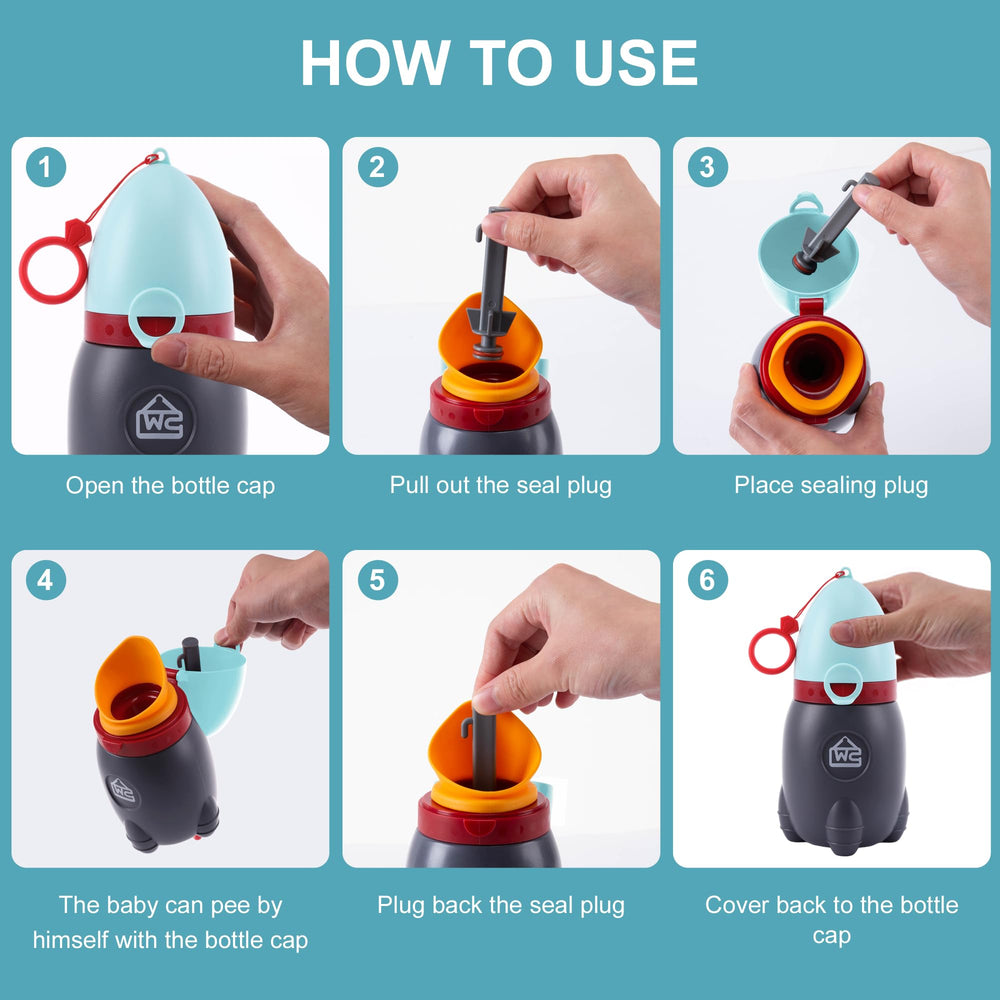 HOW TO USE

1
WC
Open the bottle cap

2
Pull out the seal plug

3
Place sealing plug

4
WC
The baby can pee by himself with the bottle cap

5
Plug back the seal plug

6
WC
Cover back to the bottle cap