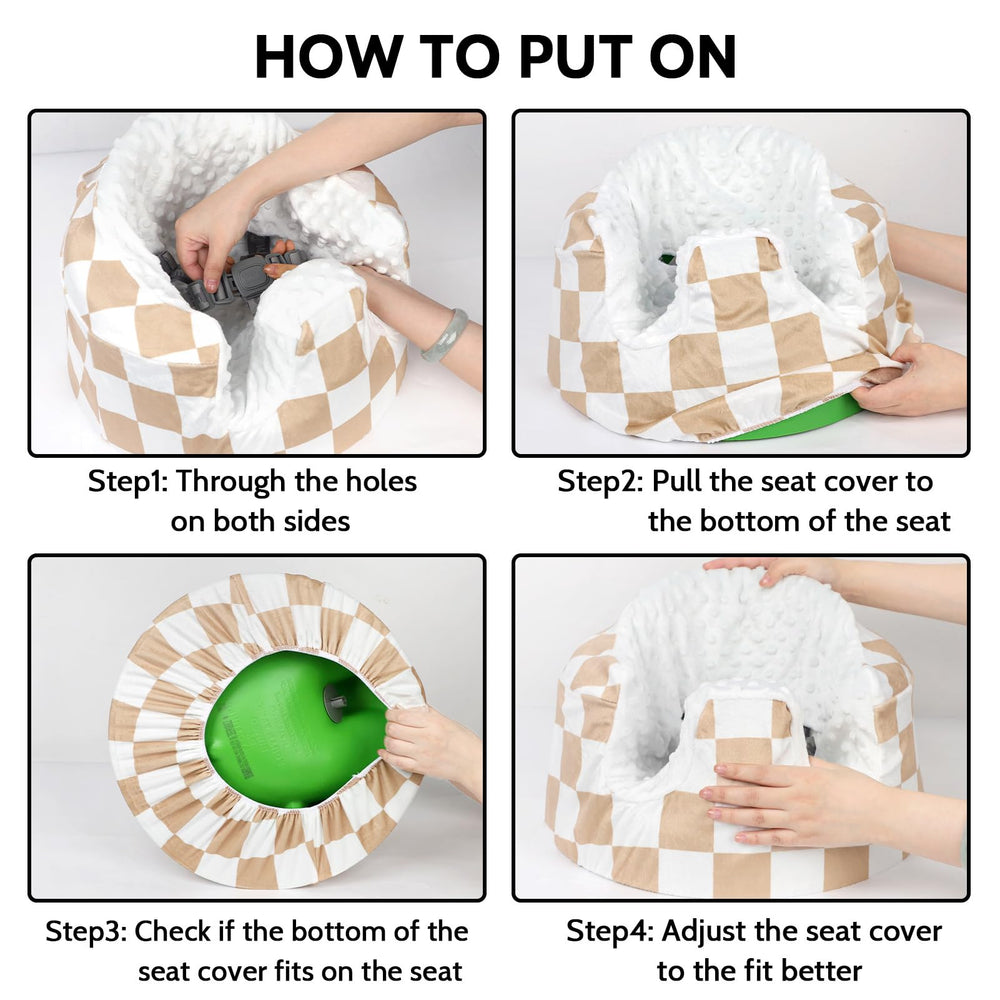 HOW TO PUT ON

Step1: Through the holes on both sides

Step2: Pull the seat cover to the bottom of the seat

Step3: Check if the bottom of the seat cover fits on the seat

Step4: Adjust the seat cover to the fit better