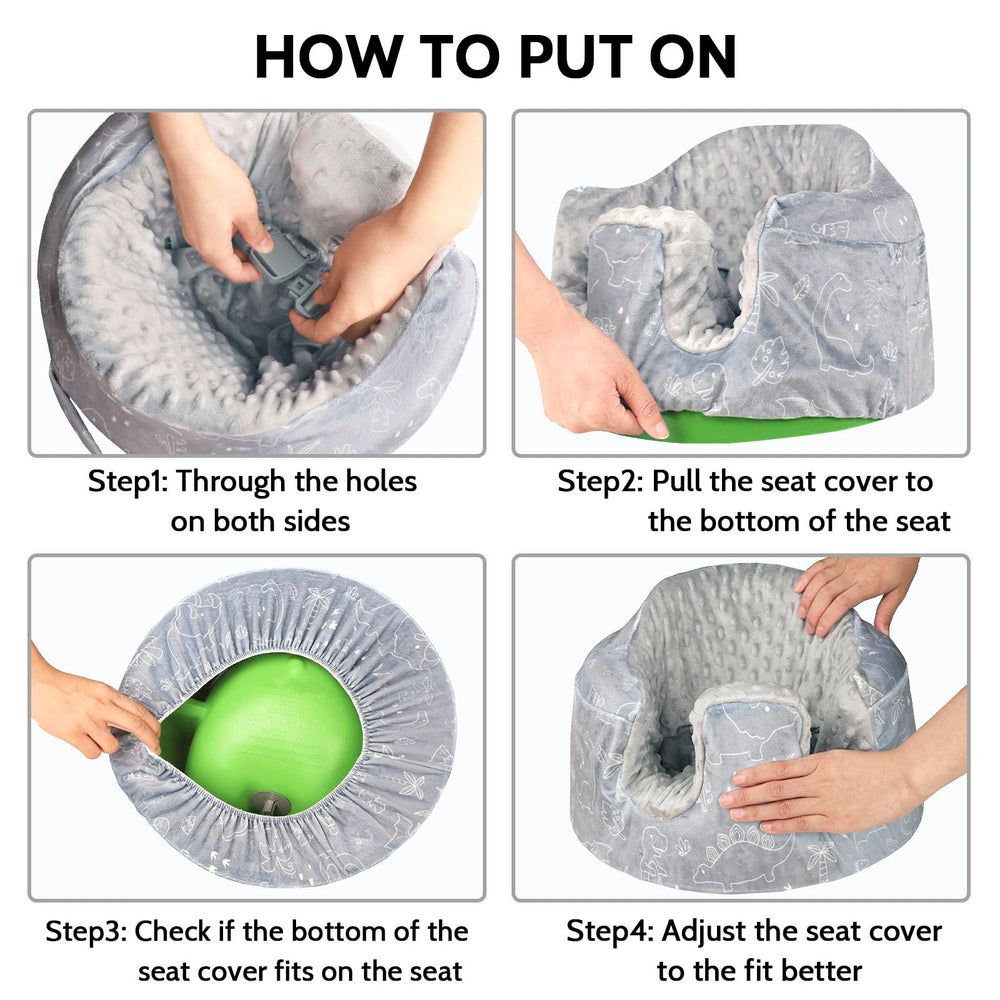 HOW TO PUT ON

Step1: Through the holes on both sides

Step2: Pull the seat cover to the bottom of the seat

Step3: Check if the bottom of the seat cover fits on the seat

Step4: Adjust the seat cover to the fit better