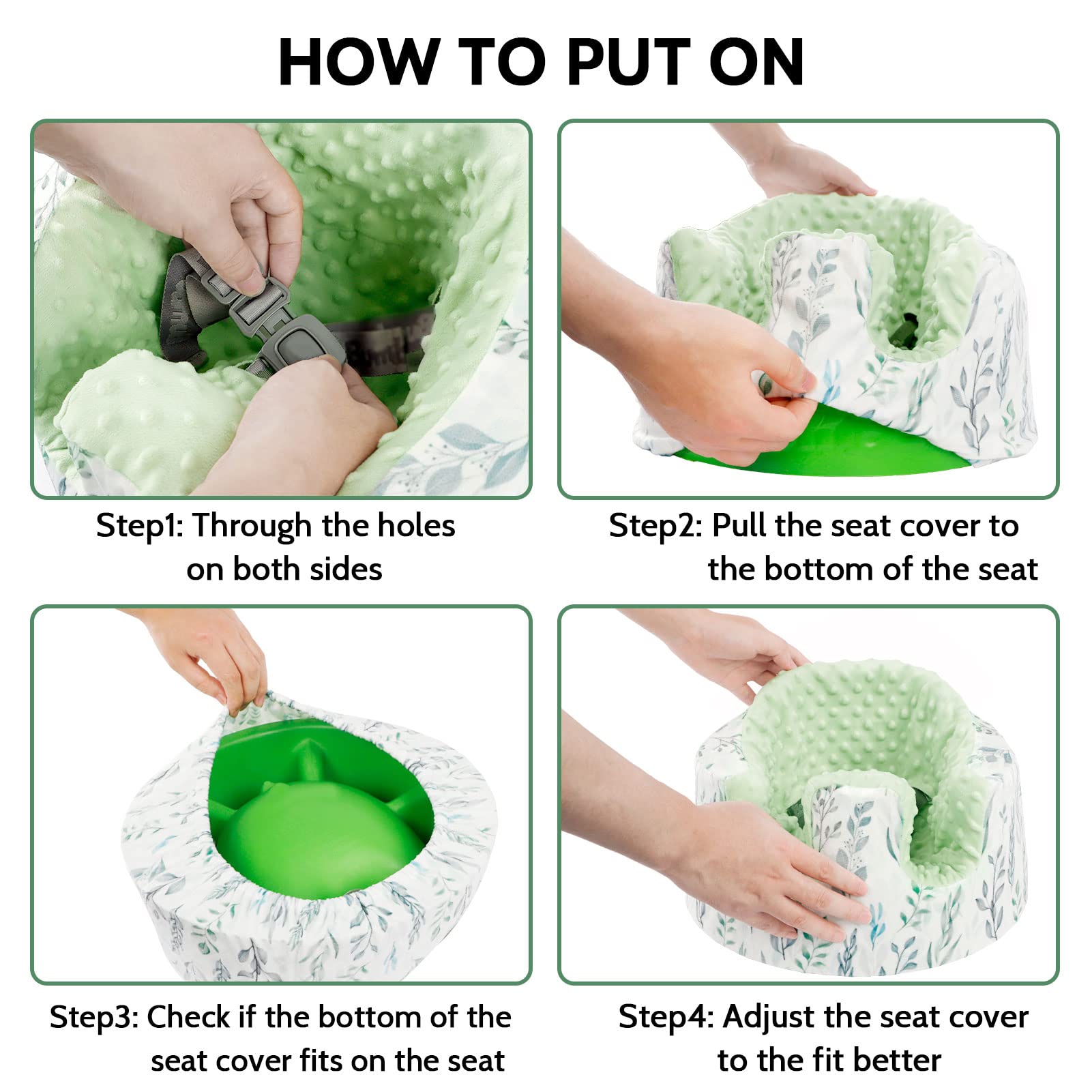 HOW TO PUT ON

Step1: Through the holes on both sides

Step2: Pull the seat cover to the bottom of the seat

Step3: Check if the bottom of the seat cover fits on the seat

Step4: Adjust the seat cover to the fit better